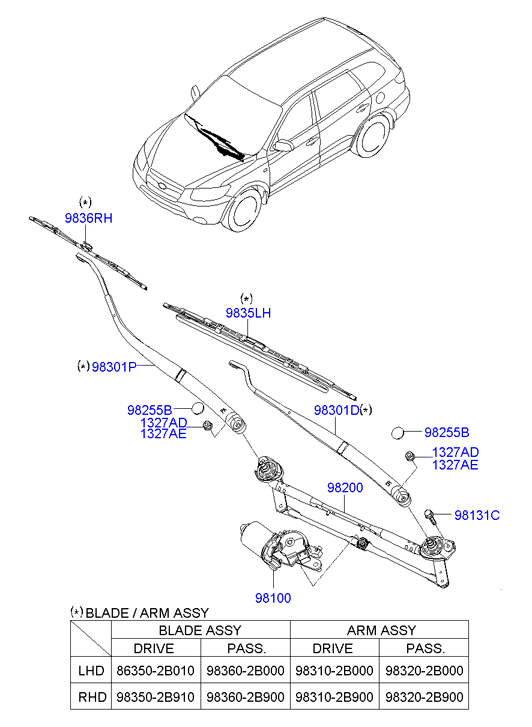 (*)
9836RH

(*)
9835LH

(*) 98301P

98255B
1327AD
1327AE

98301D(*)

98255B

1327AD
1327AE

98200

98131C

98100

(*) BLADE / ARM ASSY

| | BLADE ASSY | | ARM ASSY | |
|---|---|---|---|---|
| | DRIVE | PASS. | DRIVE | PASS. |
| LHD | 86350-2B010 | 98360-2B000 | 98310-2B000 | 98320-2B000 |
| RHD | 98350-2B910 | 98360-2B900 | 98310-2B900 | 98320-2B900 |