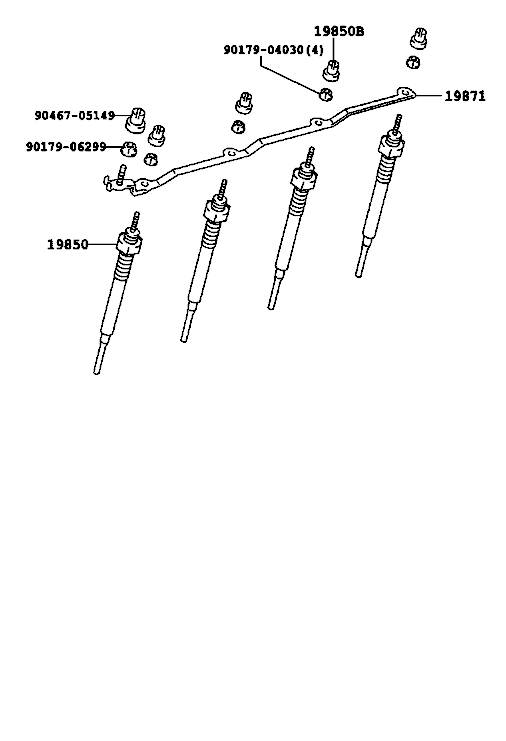 19850B
90179-04030(4)
19871
90467-05149
90179-06299
19850