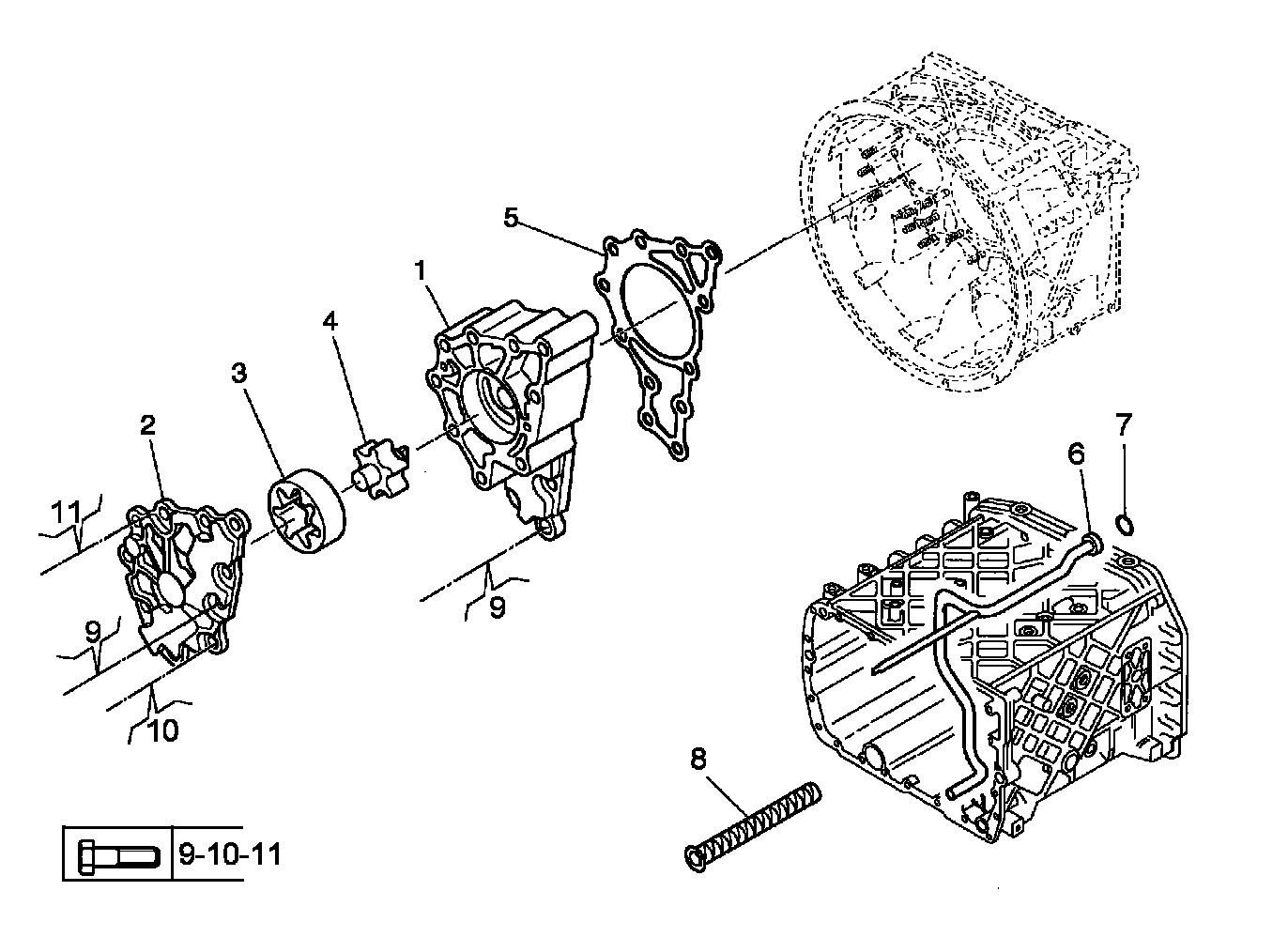 5
1
4
3
2
11
9
10
9
7
6
8
9-10-11