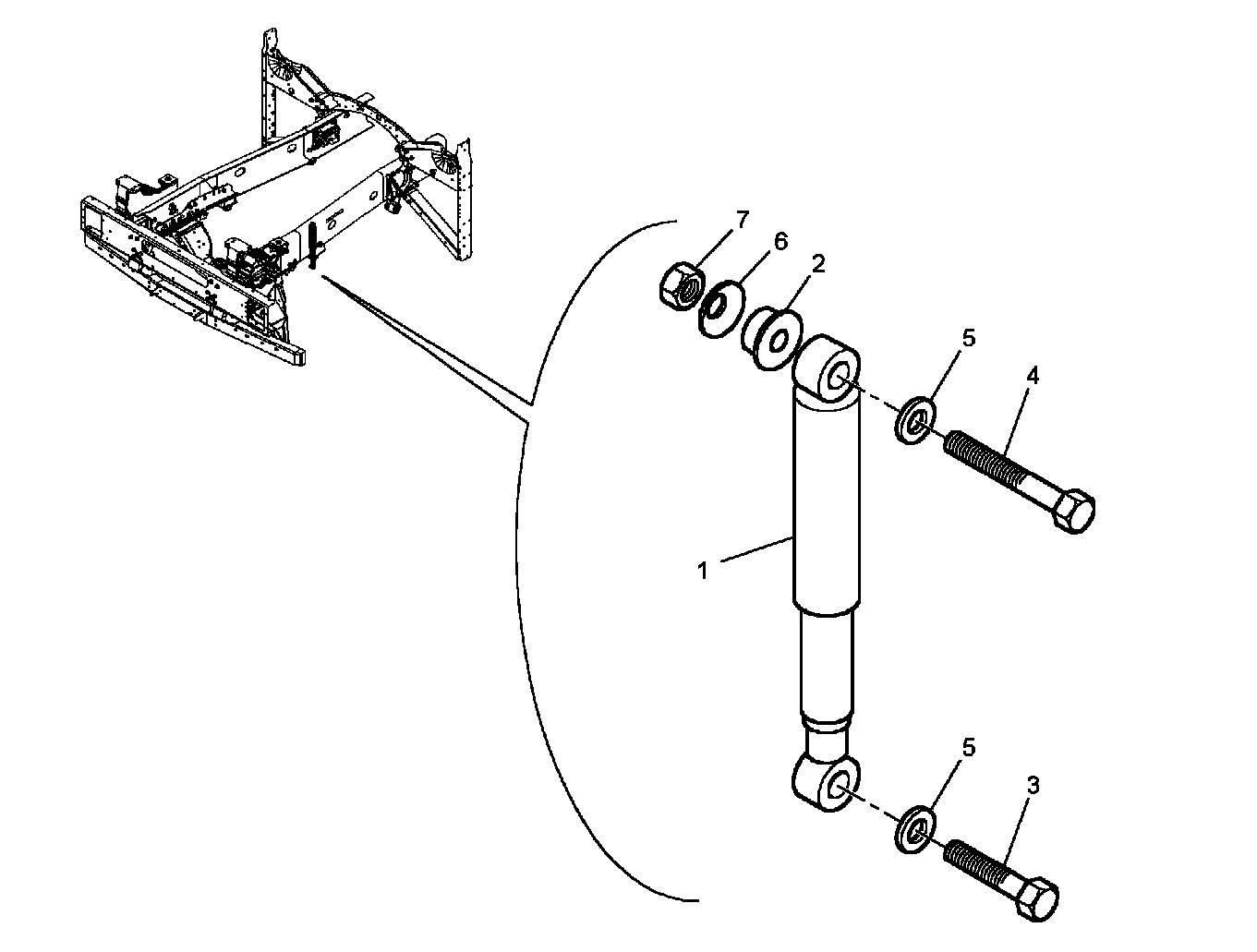 7
6
2
5
4
1
5
3