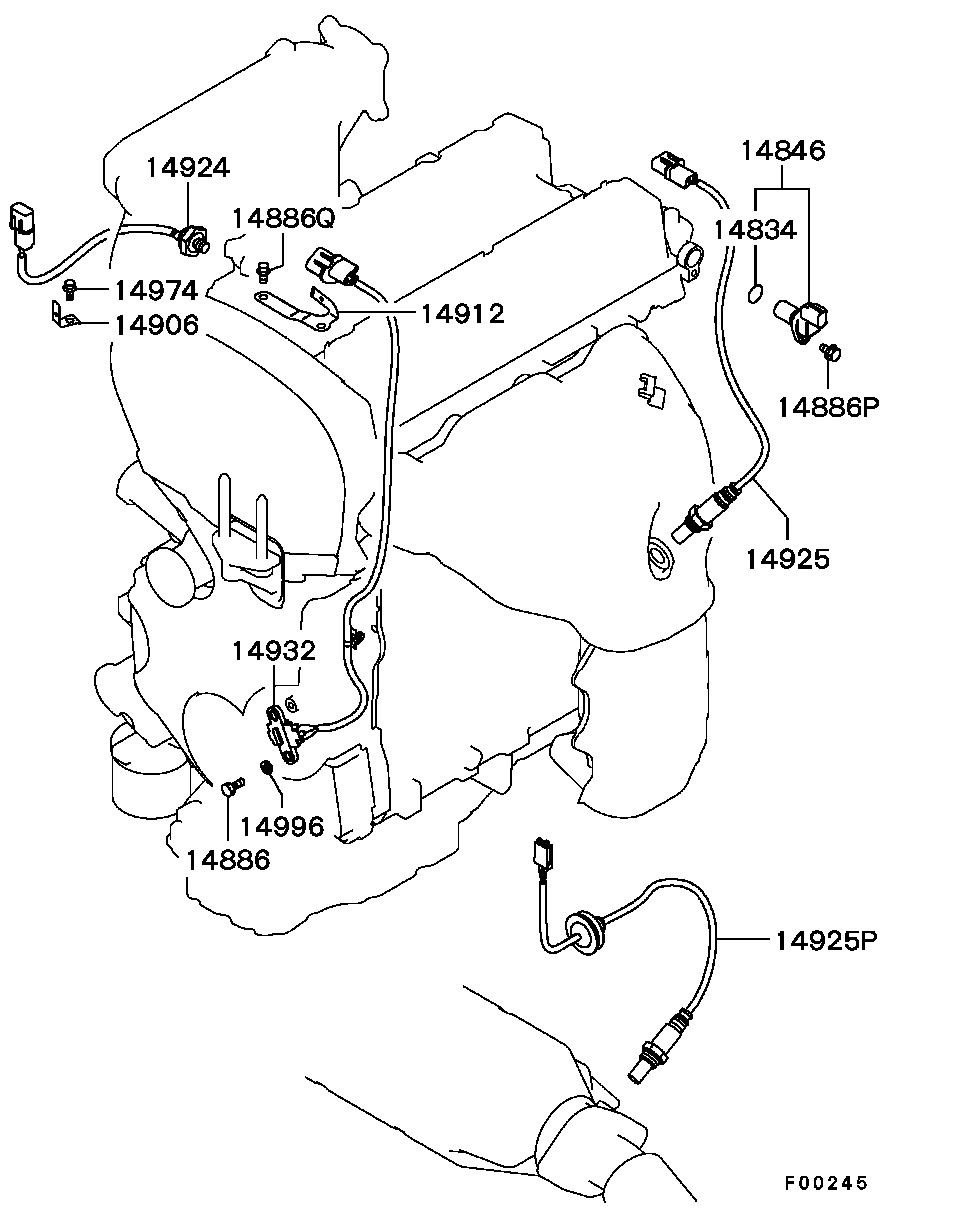 14924
14886Q
14846
14834
14974
14906
14912
14886P
14925
14932
14996
14886
14925P
F00245