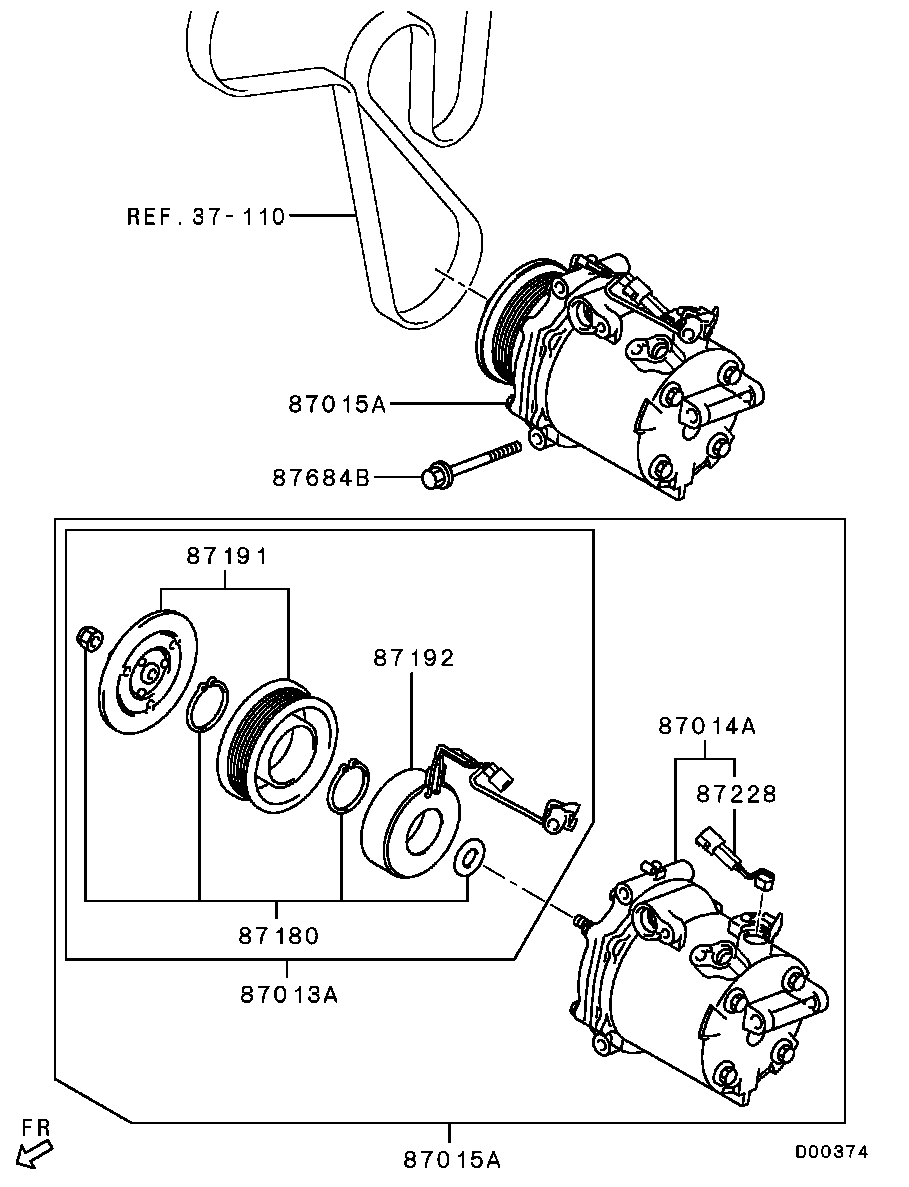 REF. 37-110

87015A

87684B

87191

87192

87014A

87228

87180

87013A

FR

87015A

D00374