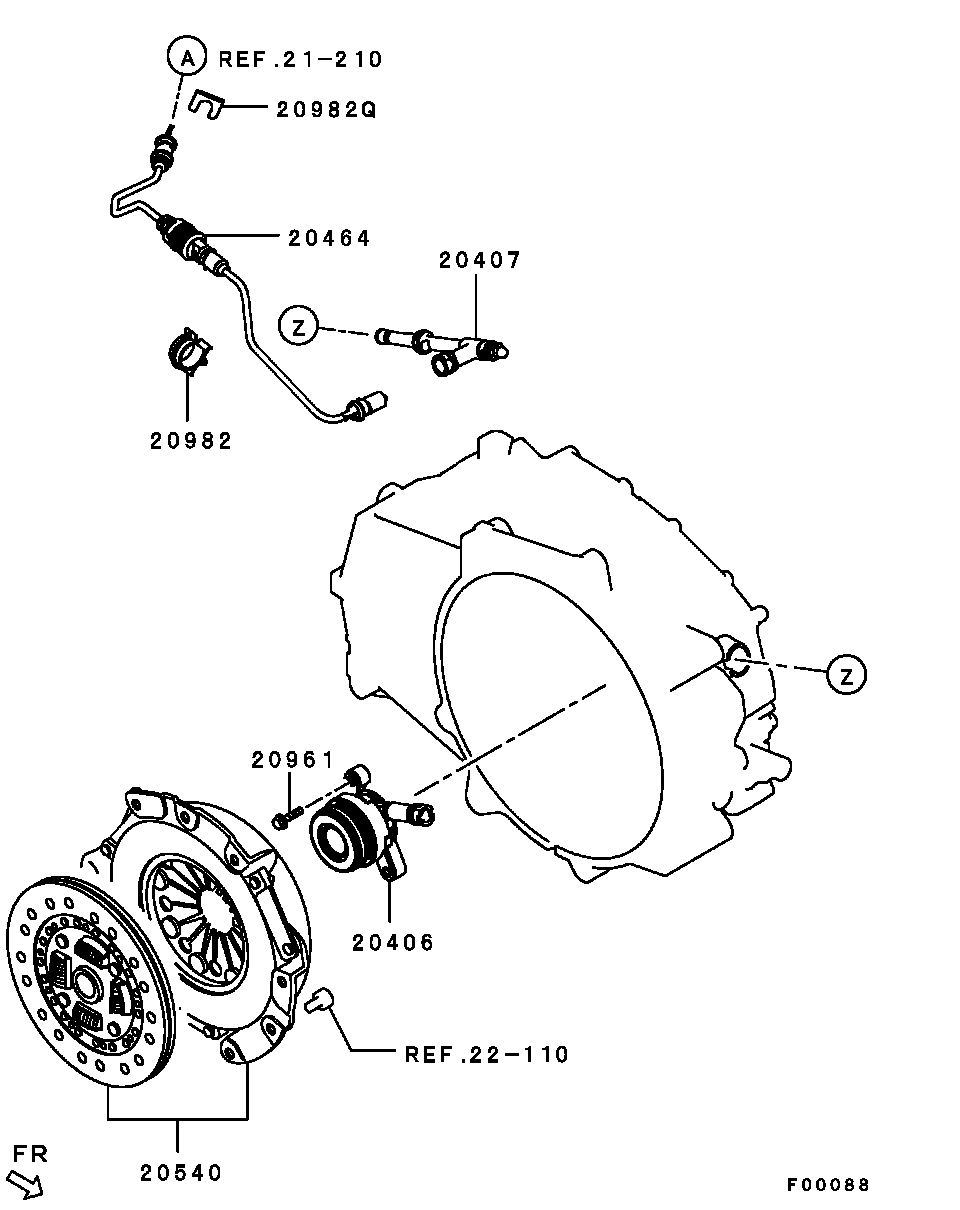 A REF.21-210
20982Q
20464
20407
Z
20982
Z
20961
20406
REF.22-110
20540
FR
F00088