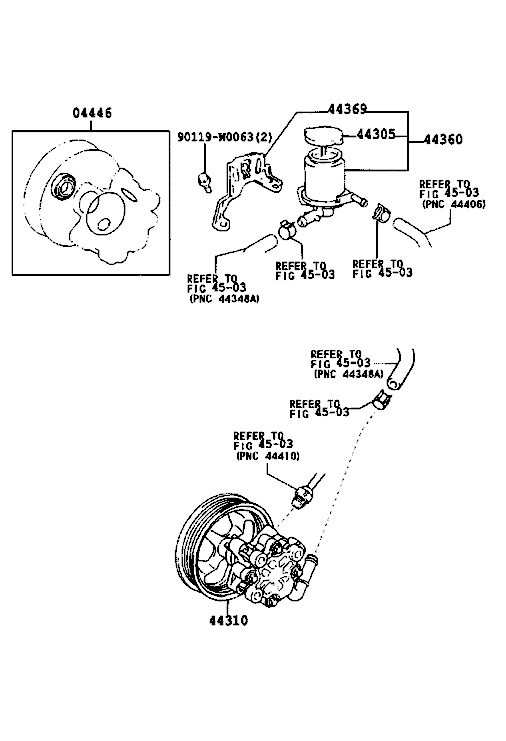 04446

90119-W0063(2)

44369

44305

44360

REFER TO
FIG 45-03
(PNC 44406)

REFER TO
FIG 45-03
(PNC 44348A)

REFER TO
FIG 45-03

REFER TO
FIG 45-03

REFER TO
FIG 45-03
(PNC 44348A)

REFER TO
FIG 45-03

REFER TO
FIG 45-03
(PNC 44410)

44310