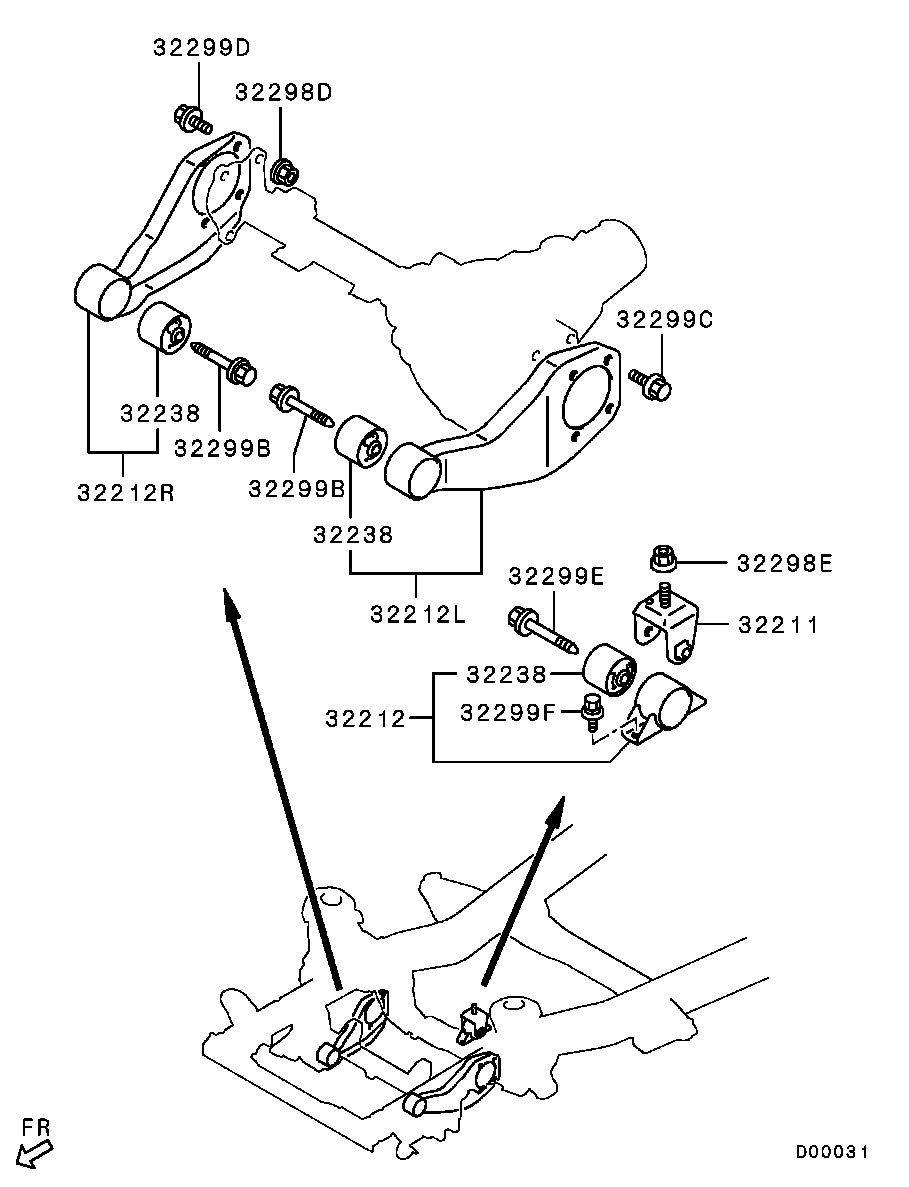 32299D
32298D
32299C
32238
32299B
32212R
32299B
32238
32212L
32299E
32298E
32211
32238
32212
32299F
FR
D00031