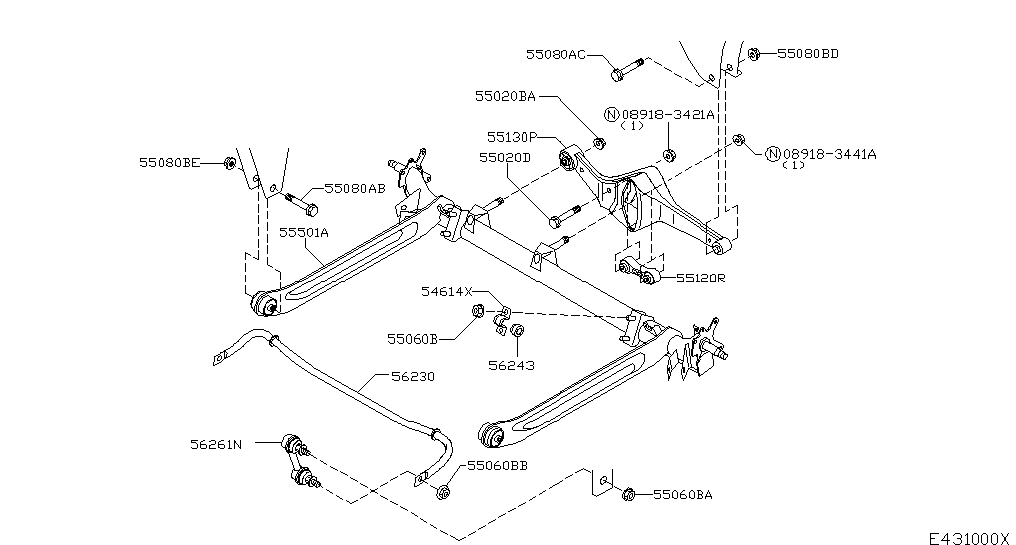 55080AC
55080BD
55020BA
Ⓝ08918-3421A
(1)
55130P
55020D
Ⓝ08918-3441A
(1)
55080BE
55080AB
55501A
55120R
54614X
55060B
56243
56230
56261N
55060BB
55060BA
E431000X