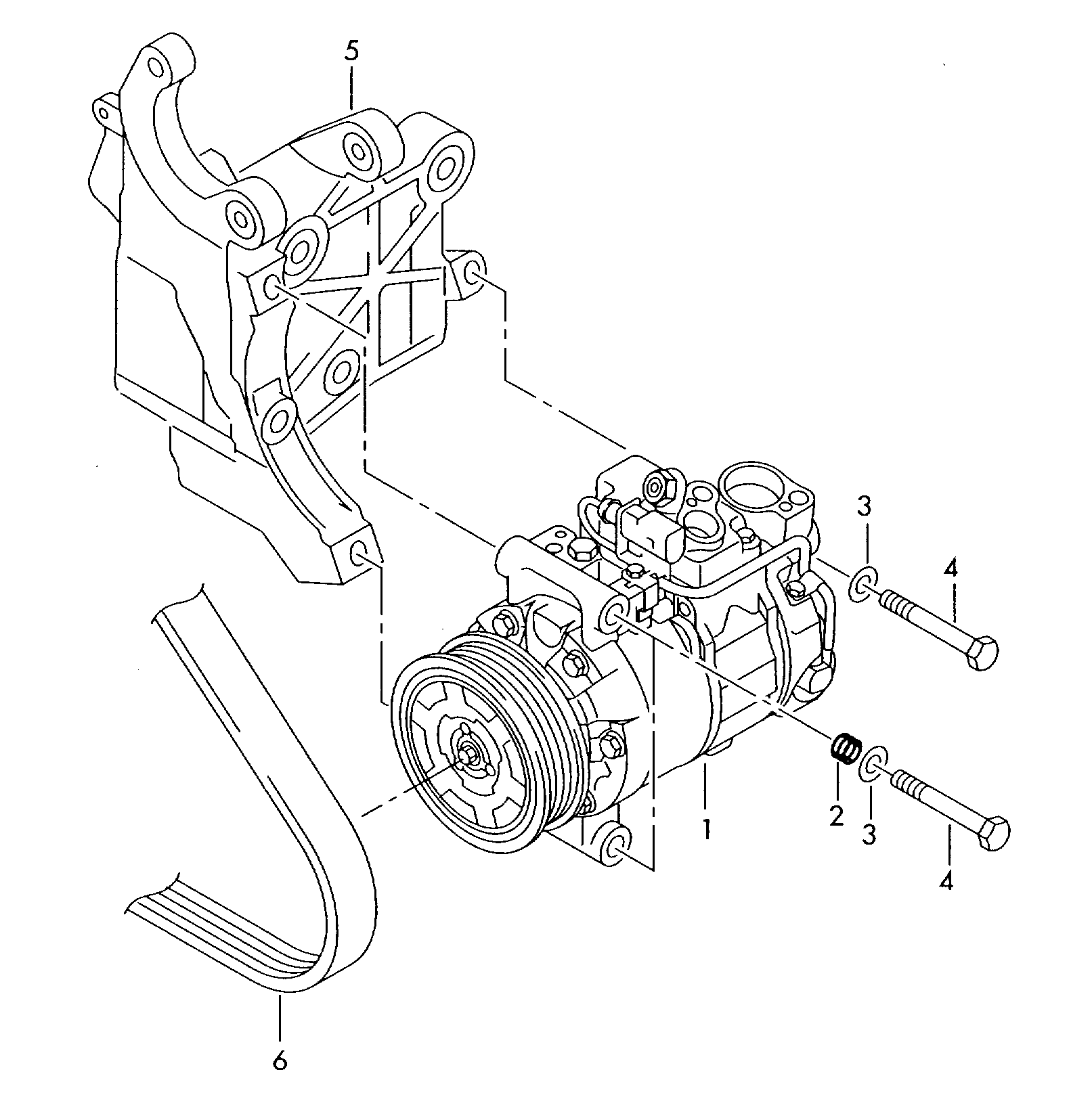 5
3
4
1
2
3
4
6