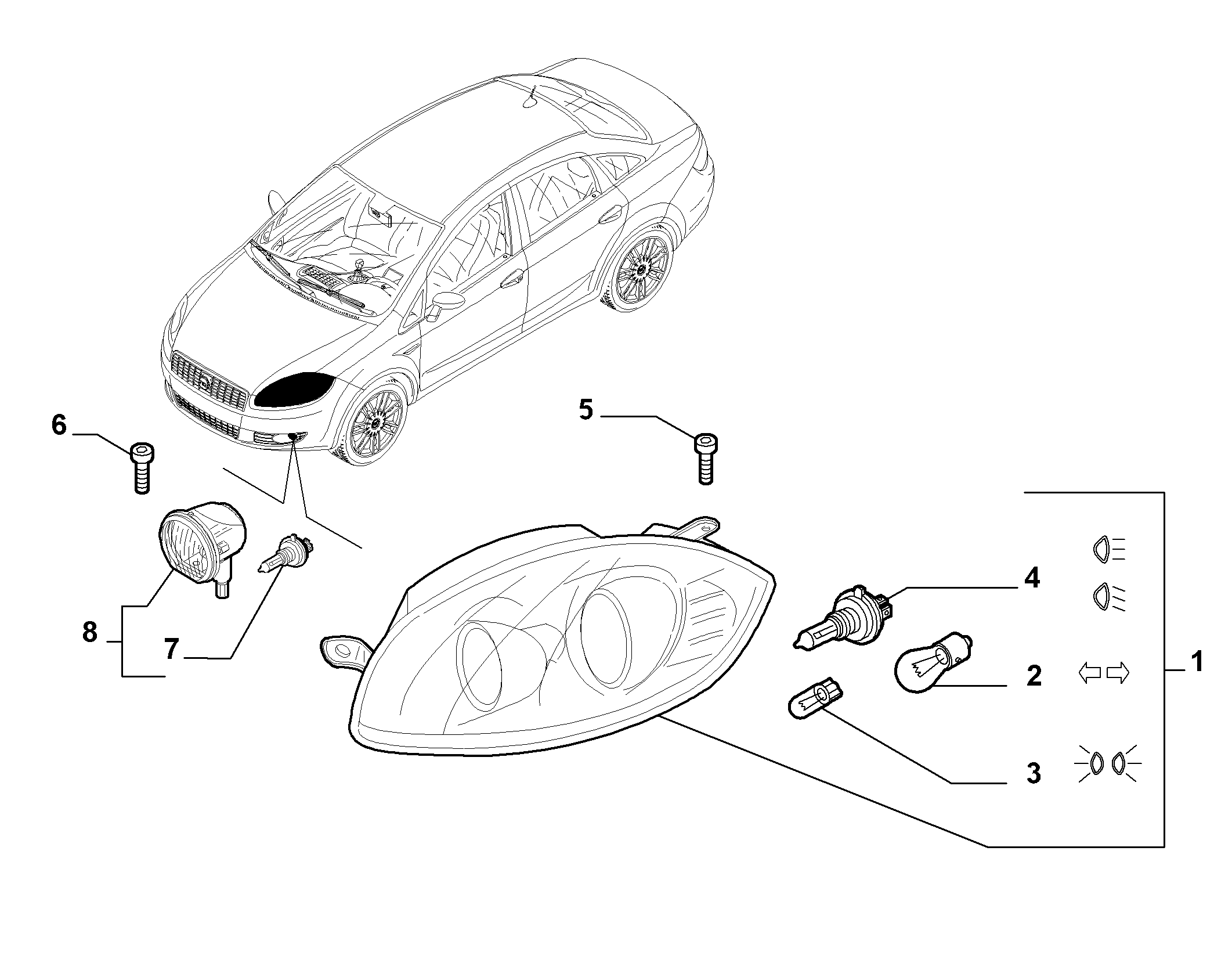 6
5
8
7
4
2
3
1