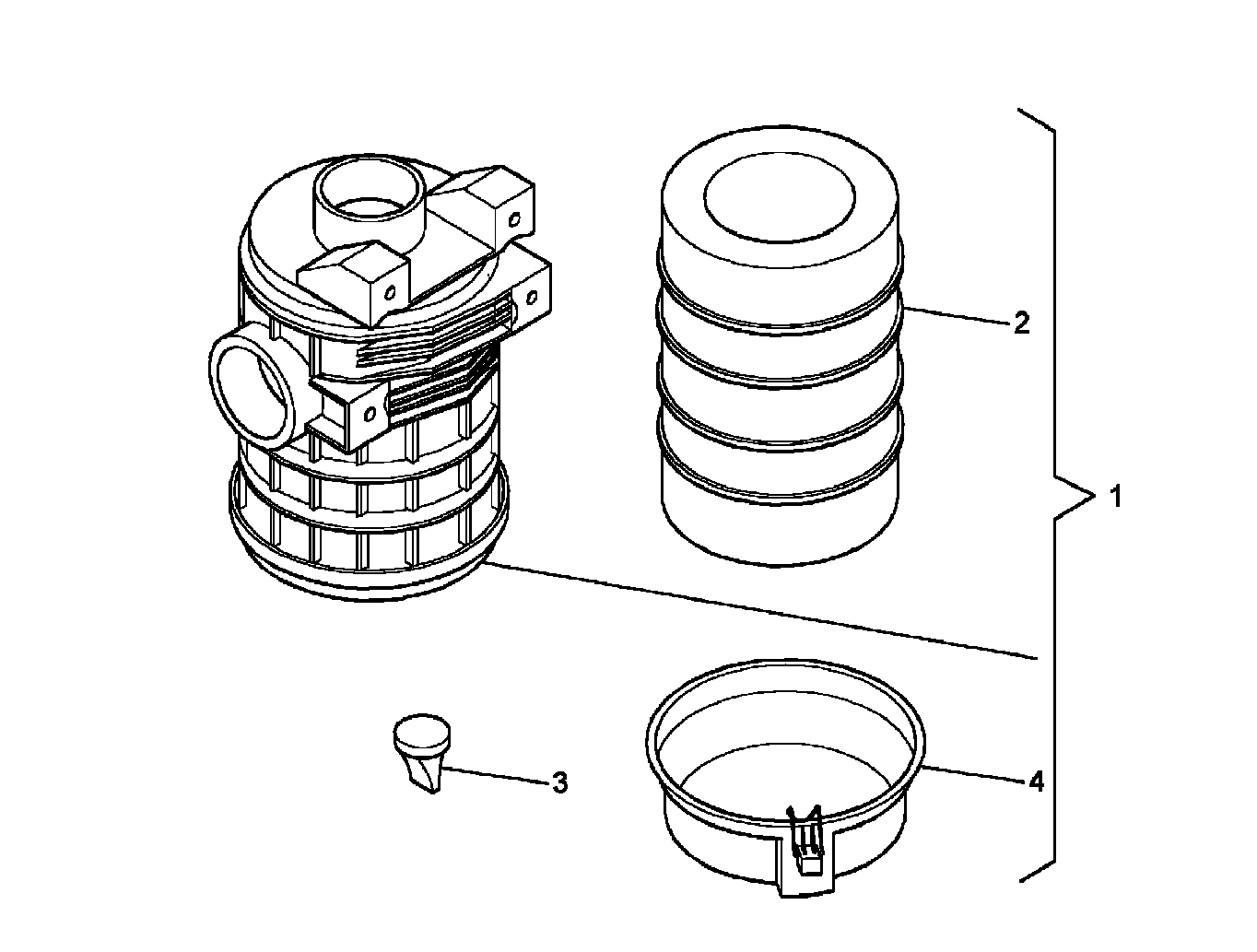 2
1
3
4