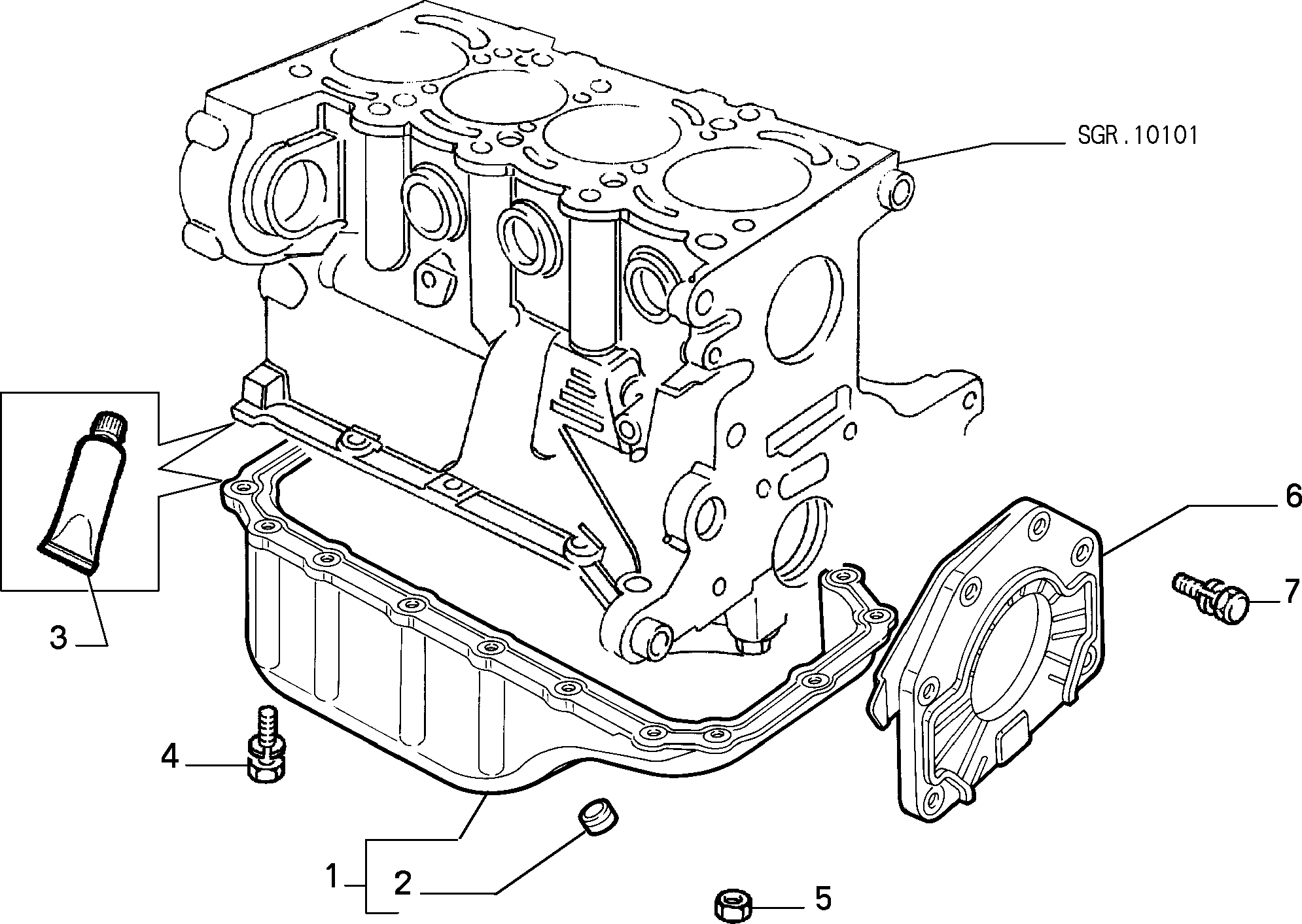 SGR.10101
6
7
3
4
1
2
5