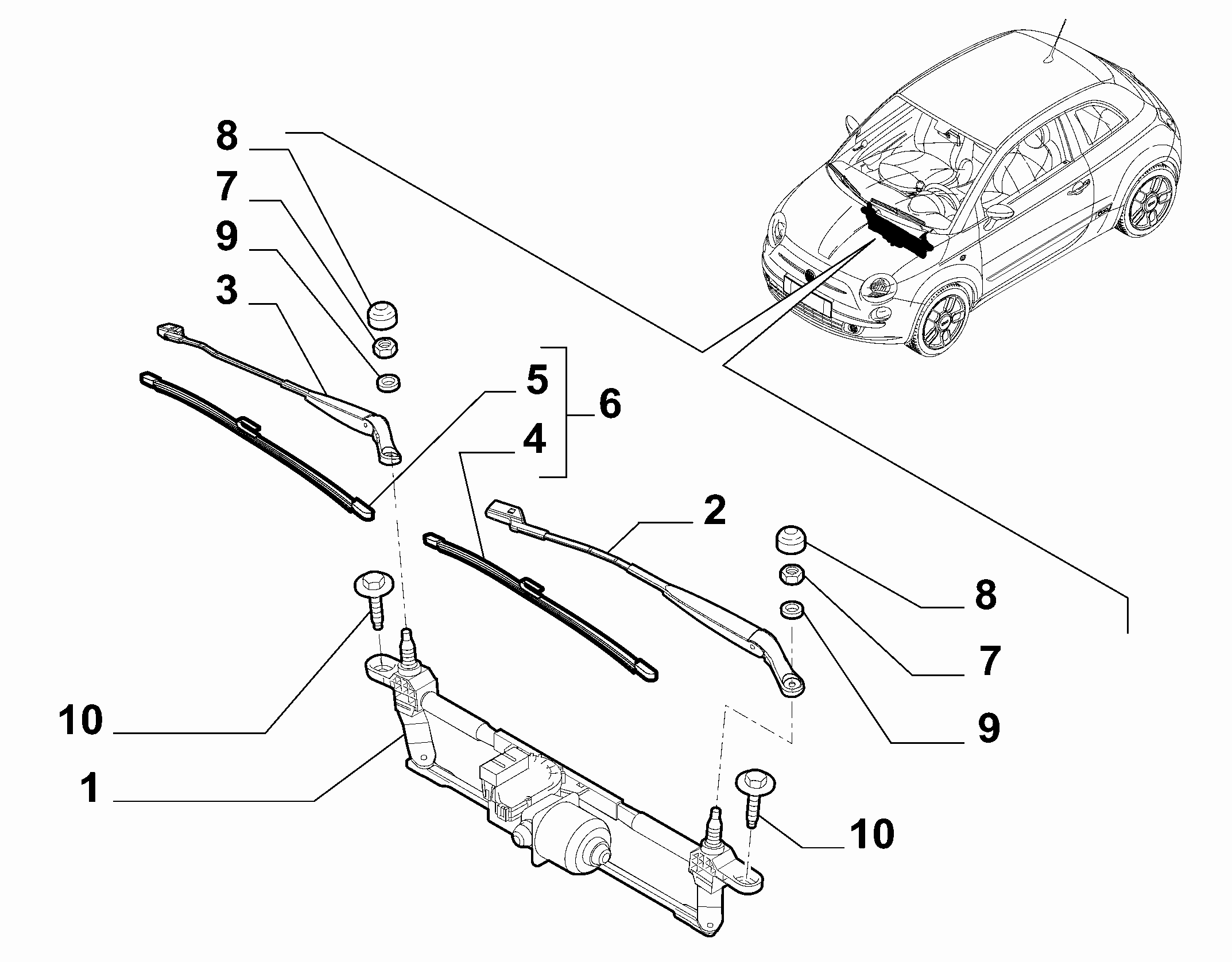 8
7
9
3
5
6
4
2
8
7
9
10
1
10