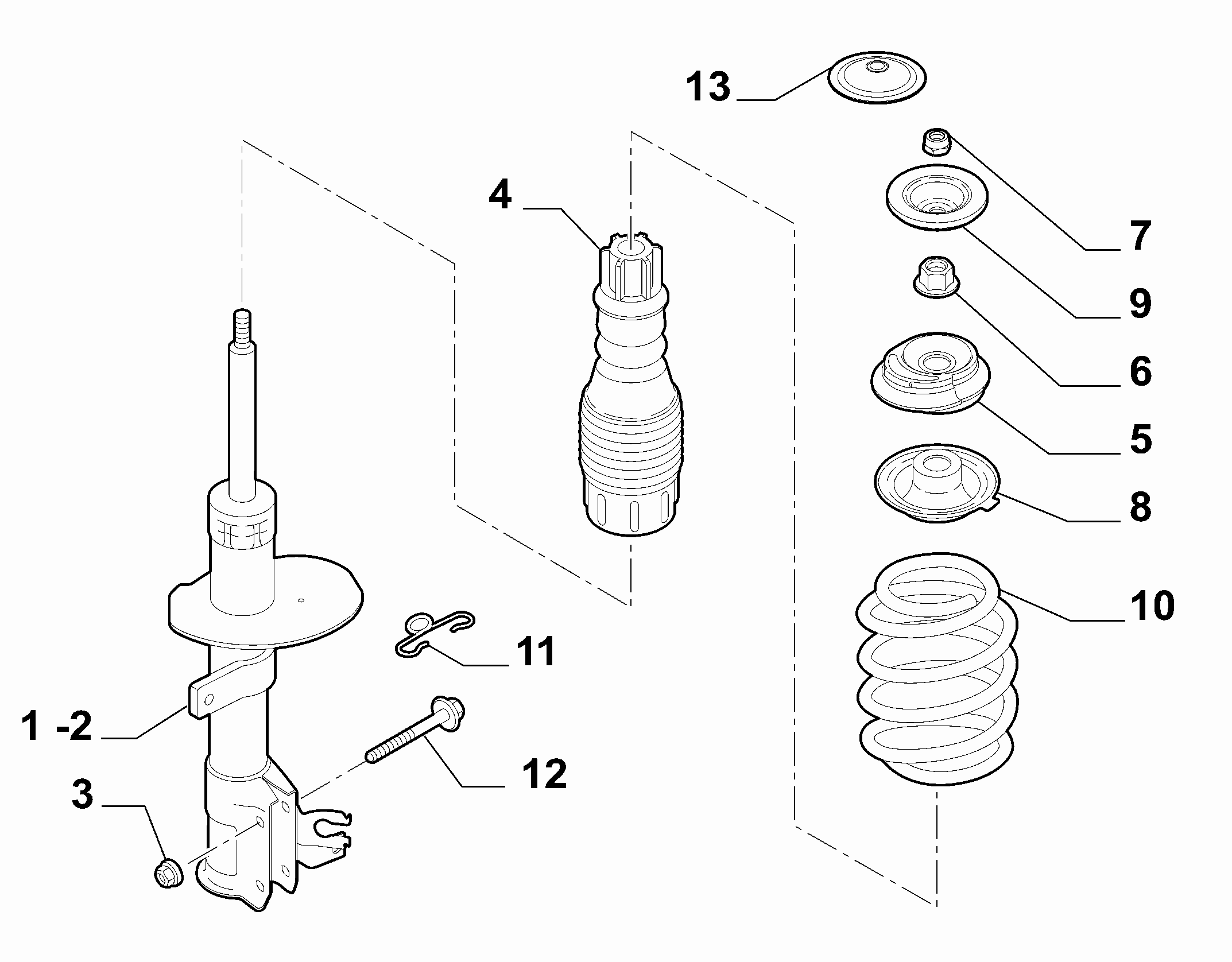 13

4

7

9

6

5

8

10

11

1 -2

12

3