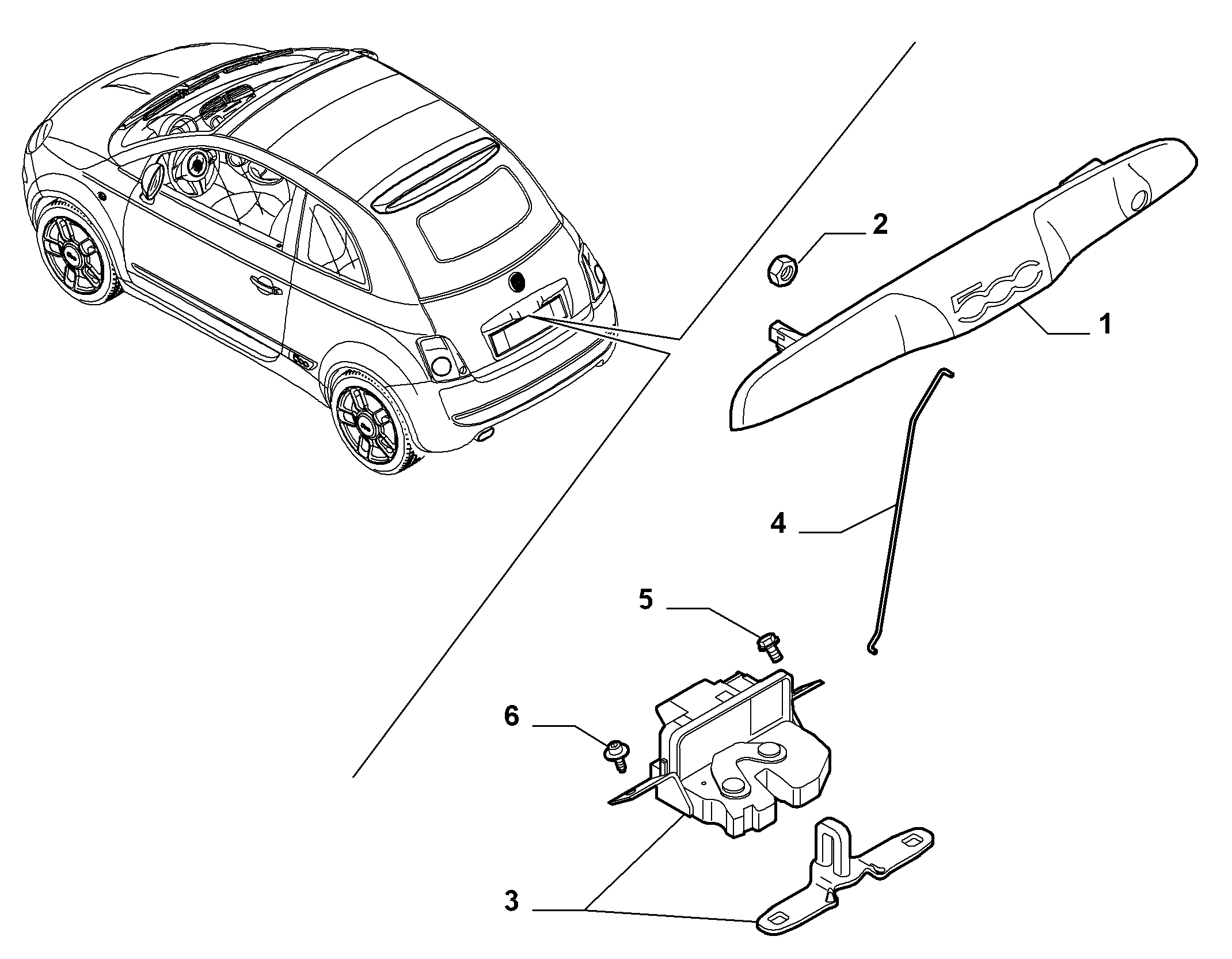 2
500
1
4
5
6
3