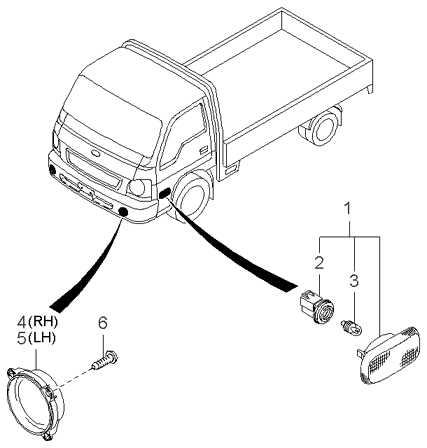 1
2
3
4(RH)
5(LH)
6