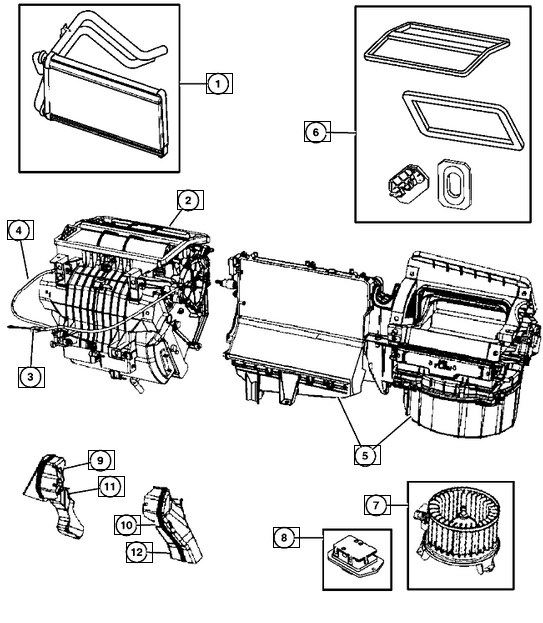 1
6
2
4
3
5
9
11
10
12
7
8