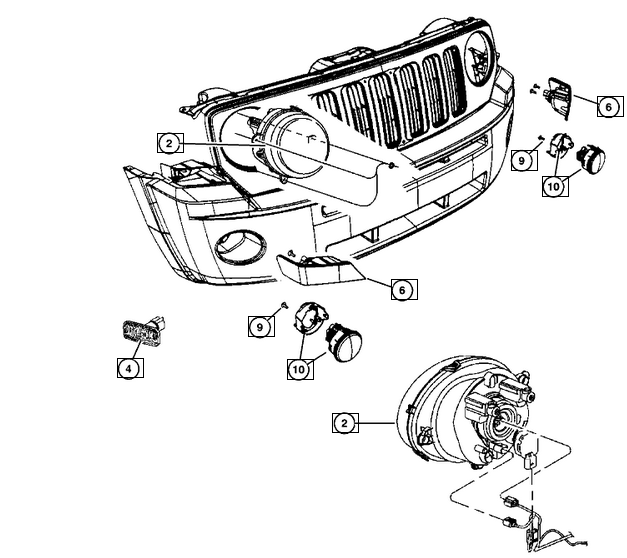 6
2
9
10
6
9
4
10
2