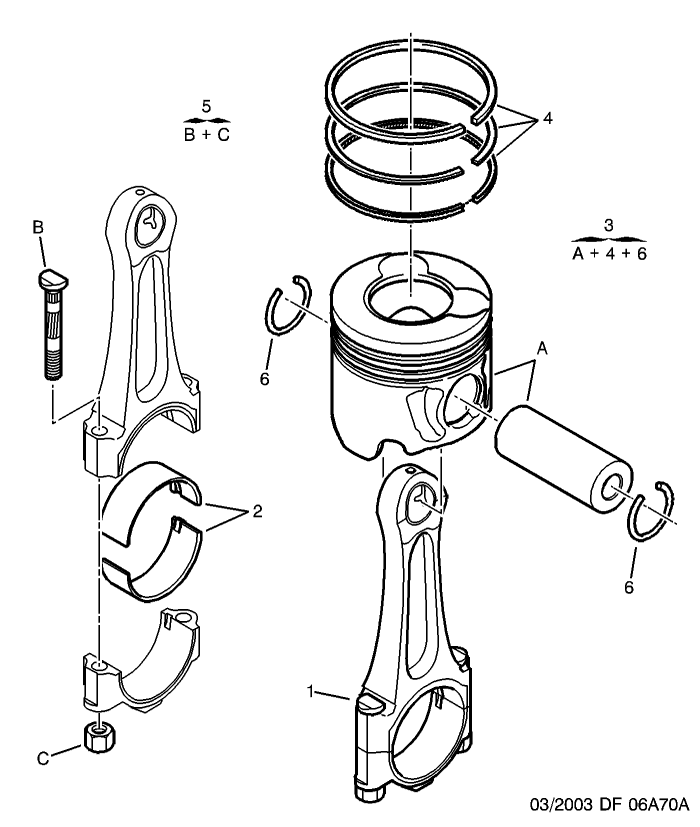 5
B + C

4

3
A + 4 + 6

B

6

A

2

6

1

C

03/2003 DF 06A70A