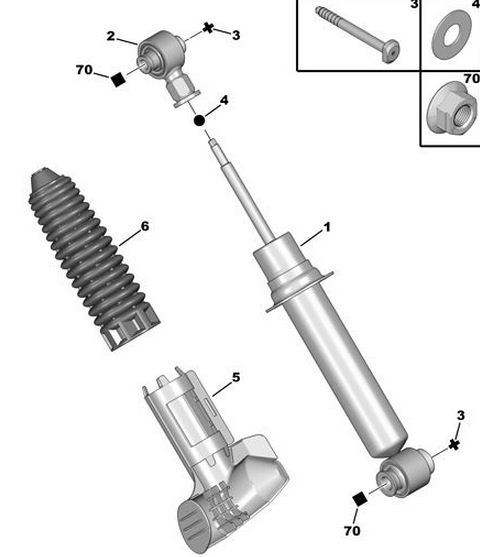 3
4
70
2
3
70
4
6
1
5
3
70