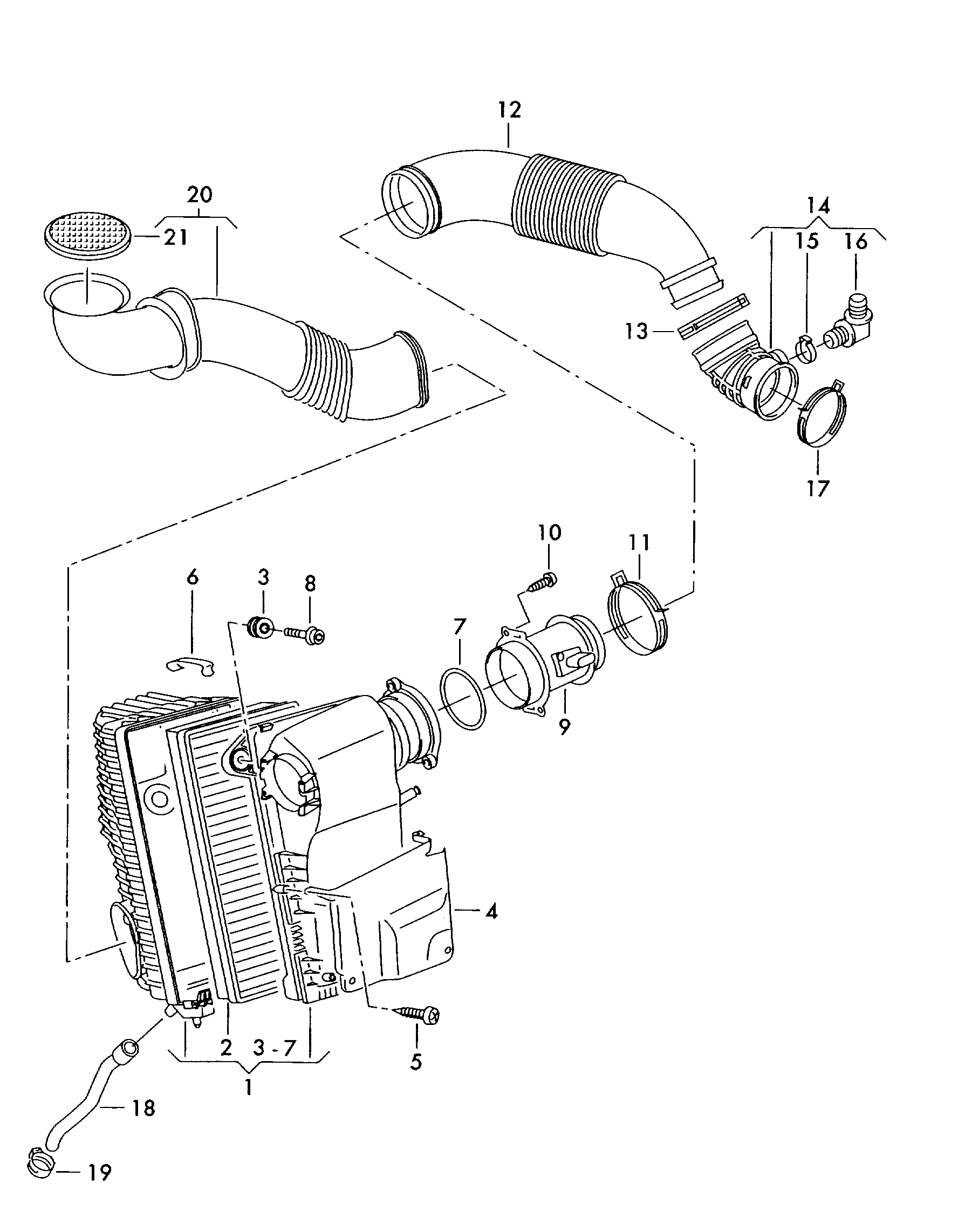 12
20
21
14
15
16
13
17
10
11
6
3
8
7
9
4
5
2
3 - 7
1
18
19