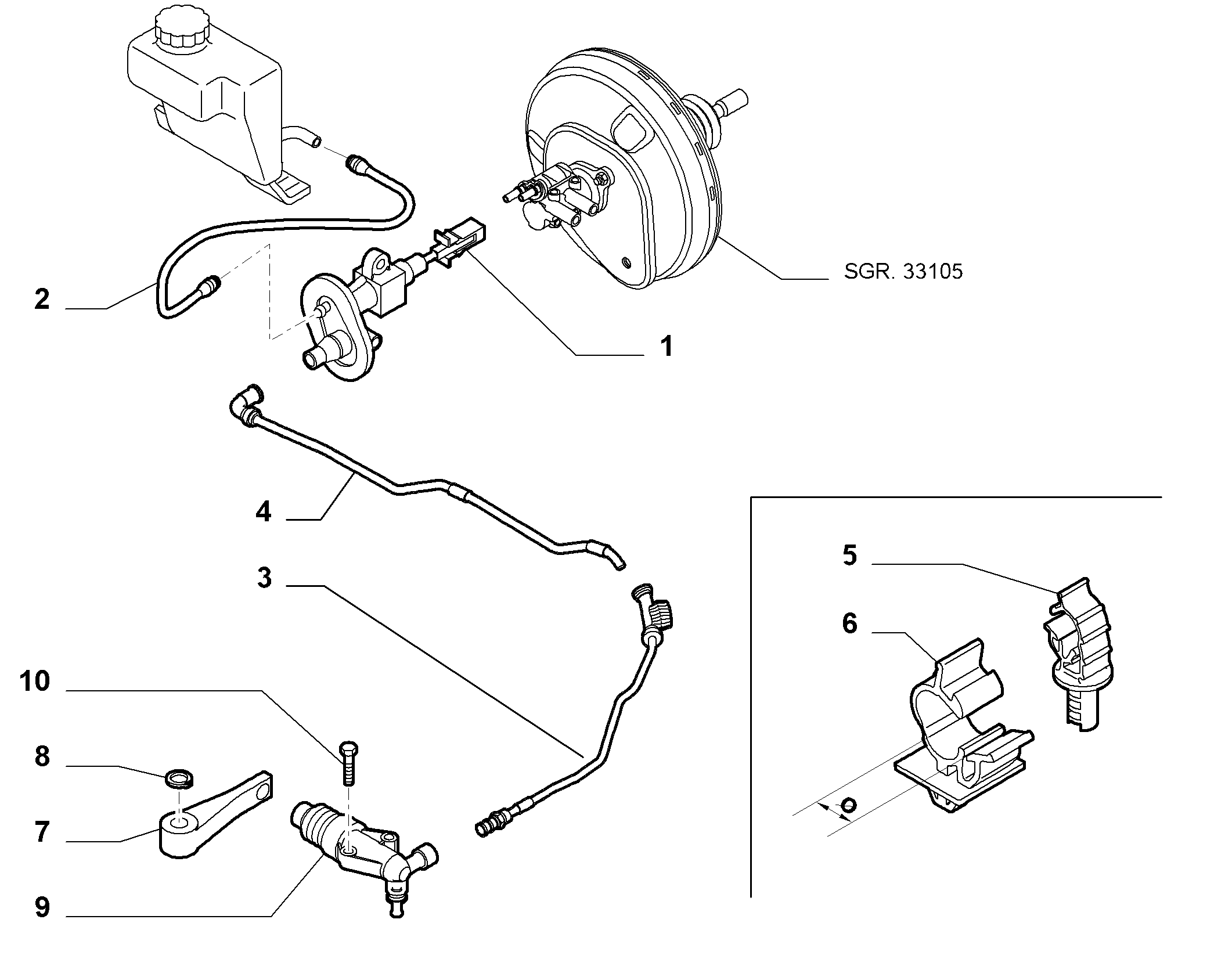 SGR. 33105

2

1

4

3

5

6

10

8

7

9