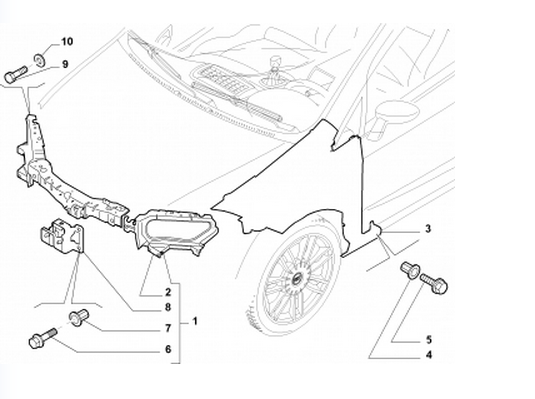 10
9
3
2
8
1
7
6
5
4