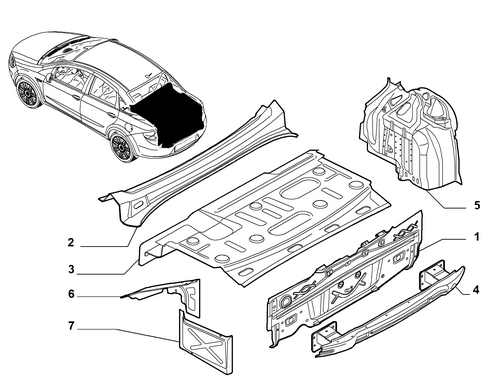 5
2
1
3
6
4
7