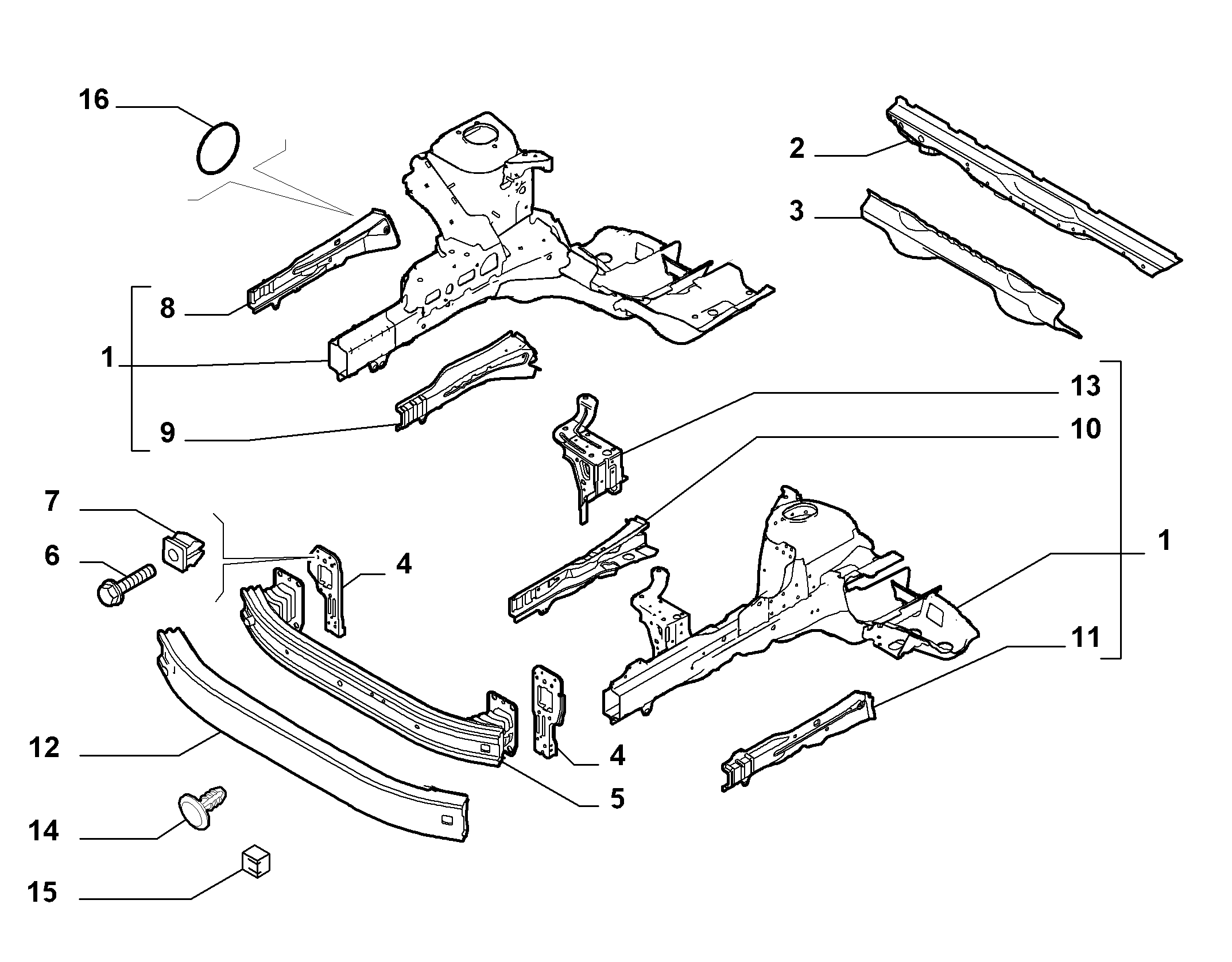 16
2
3
8
1
9
13
10
7
6
4
1
11
12
4
5
14
15