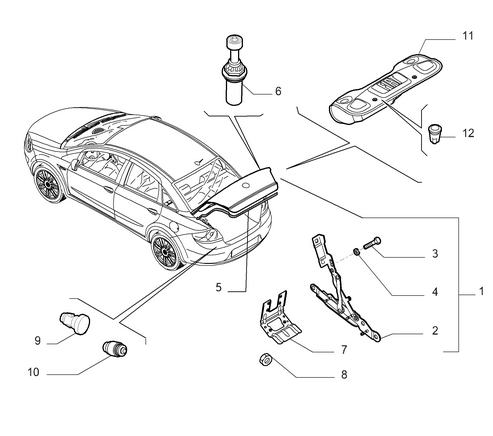 11
6
12
3
4
1
5
2
7
9
8
10