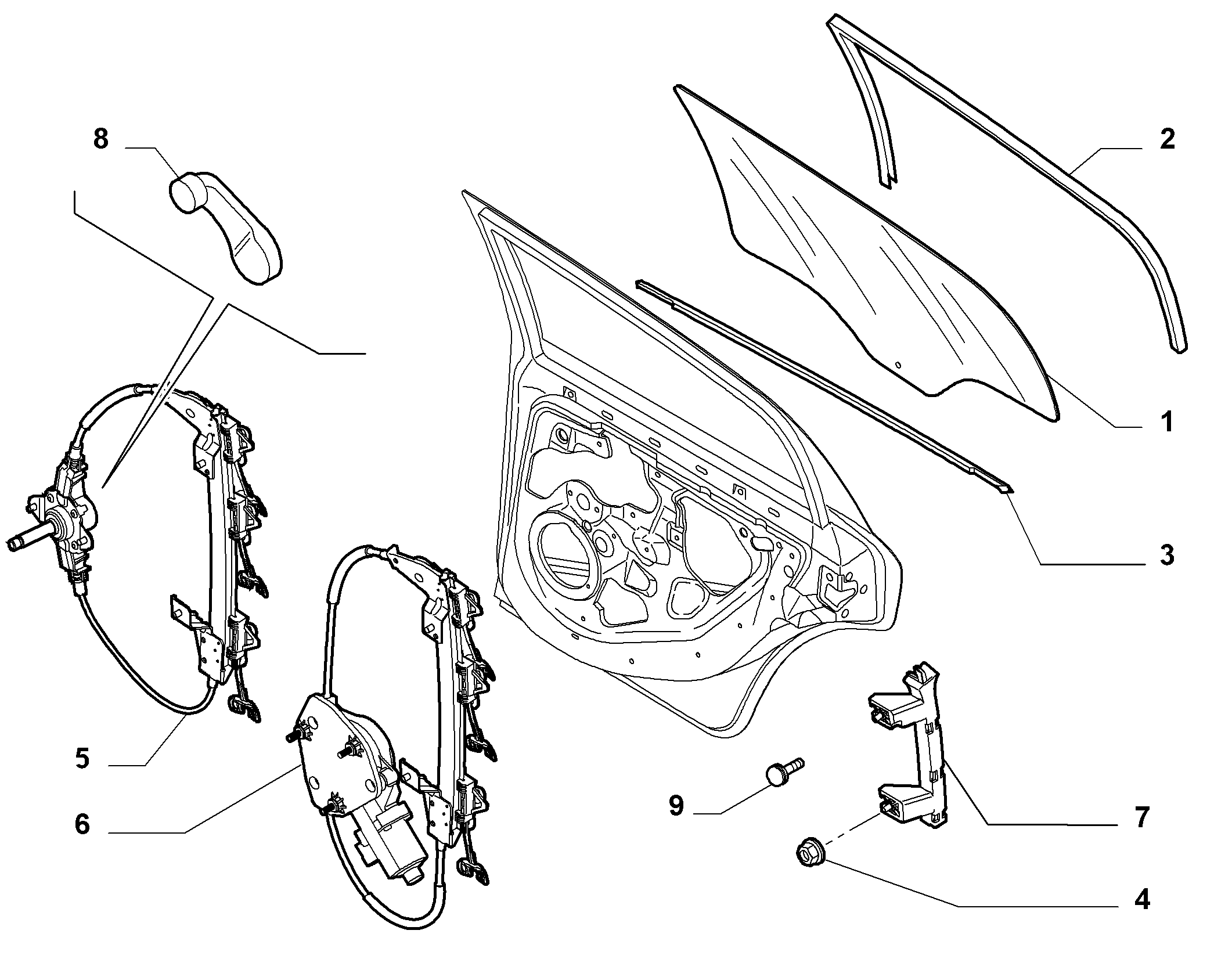 8
2
1
3
5
6
9
7
4