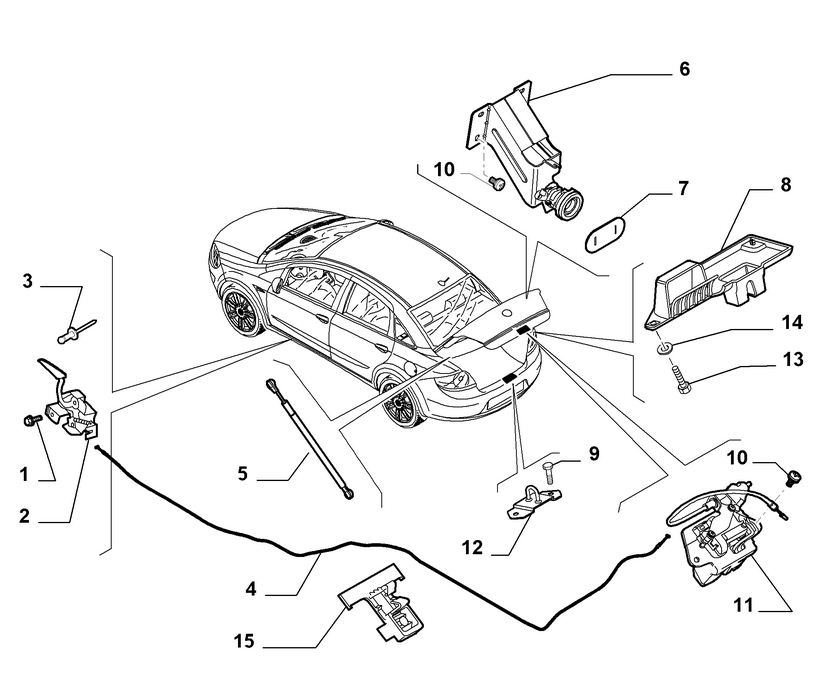 6
10
7
8
3
14
13
1
2
5
9
10
12
4
11
15