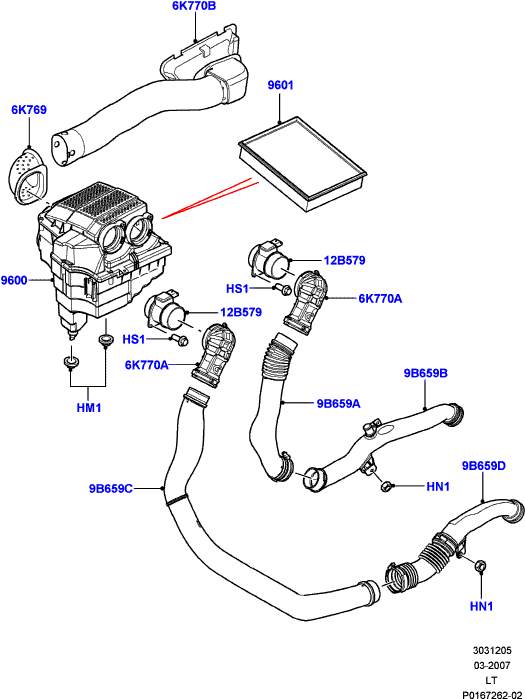 6K770B

6K769

9601

9600

12B579

HS1

6K770A

12B579

HS1

6K770A

HM1

9B659B

9B659A

9B659C

HN1

9B659D

HN1

3031205
03-2007
LT
P0167262-02