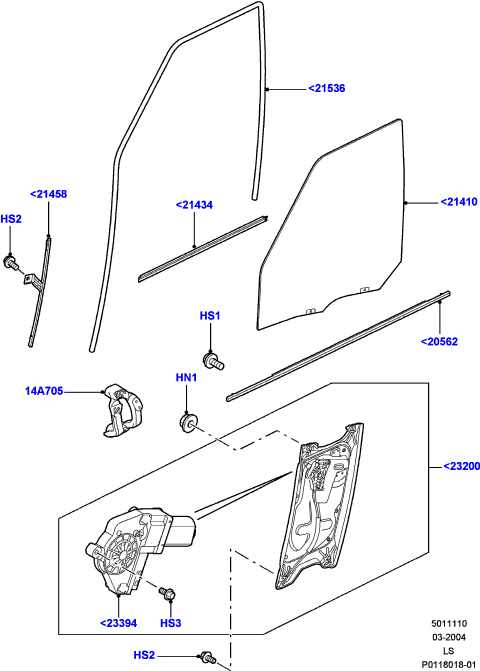 <21536

<21458

HS2

<21434

<21410

HS1

<20562

14A705

HN1

<23200

<23394

HS3

HS2

5011110
03-2004
LS
P0118018-01