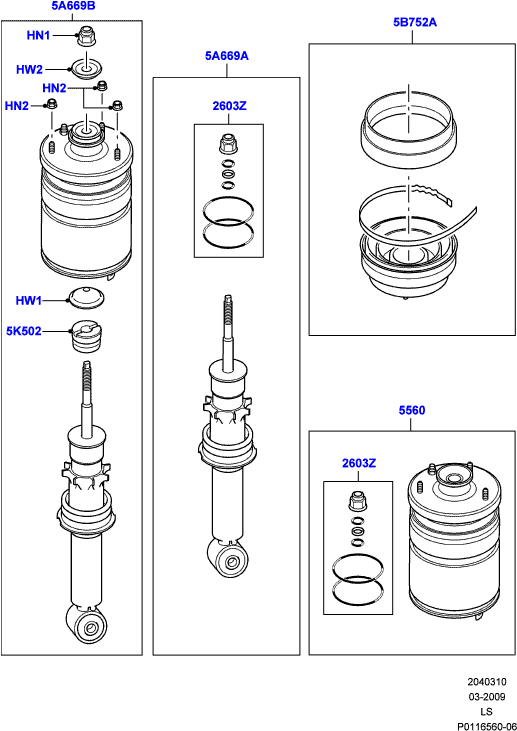 5A669B
HN1
HW2
HN2
HN2
HW1
5K502
5A669A
2603Z
5B752A
5560
2603Z
2040310
03-2009
LS
P0116560-06