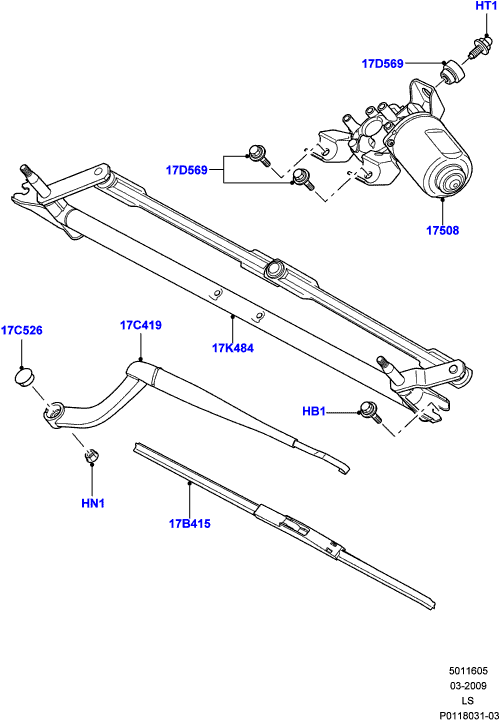 HT1

17D569

17D569

17508

17C526

17C419

17K484

HB1

HN1

17B415

5011605
03-2009
LS
P0118031-03