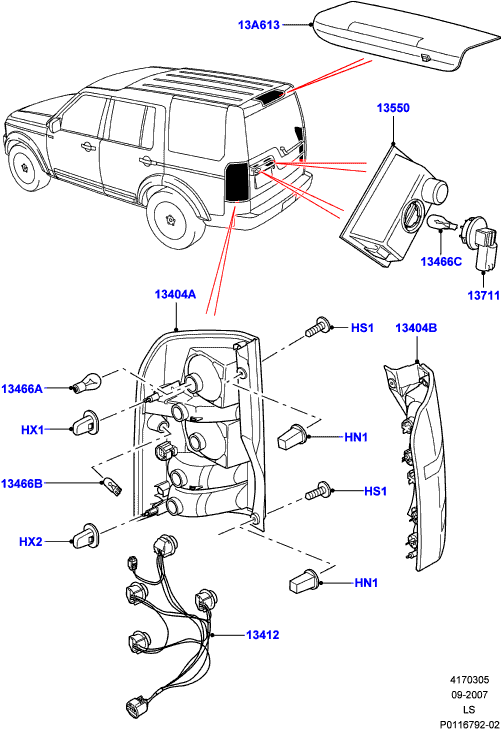 13A613

13550

13466C

13711

13404A

HS1

13404B

13466A

HX1

HN1

13466B

HS1

HX2

HN1

13412

4170305
09-2007
LS
P0116792-02