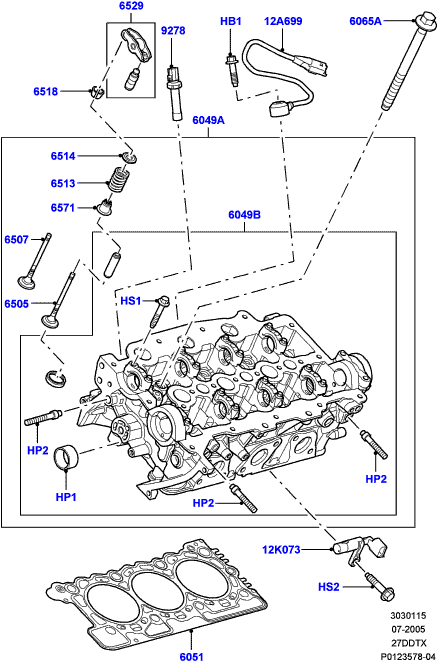 6529
9278
HB1
12A699
6065A
6518
6049A
6514
6513
6571
6049B
6507
6505
HS1
HP2
HP1
HP2
HP2
12K073
HS2
6051
3030115
07-2005
27DDTX
P0123578-04