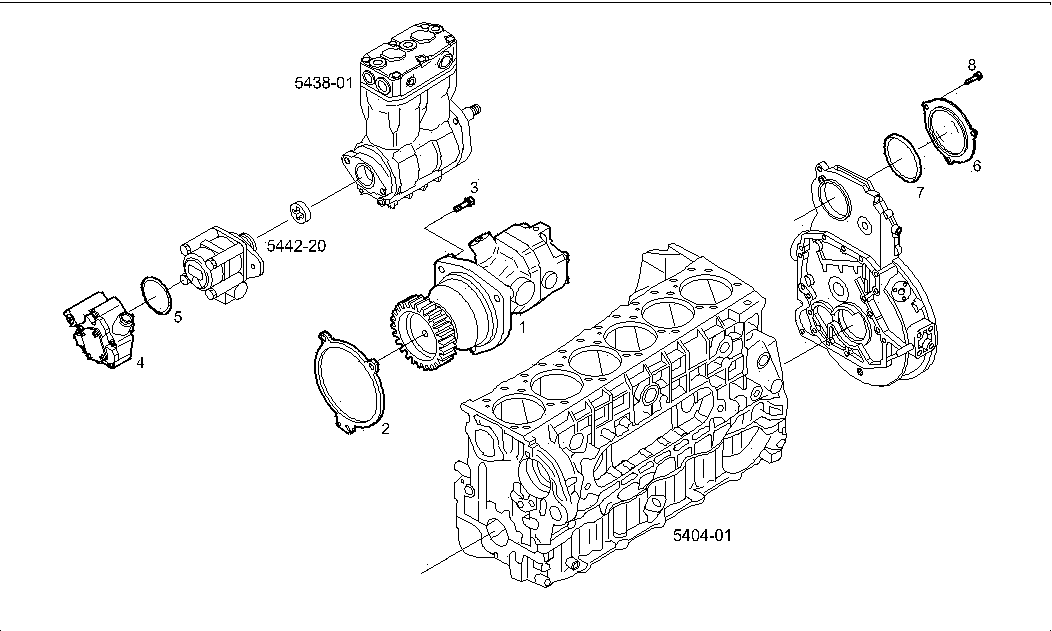 5438-01

8

3

6

7

5442-20

5

1

4

2

5404-01