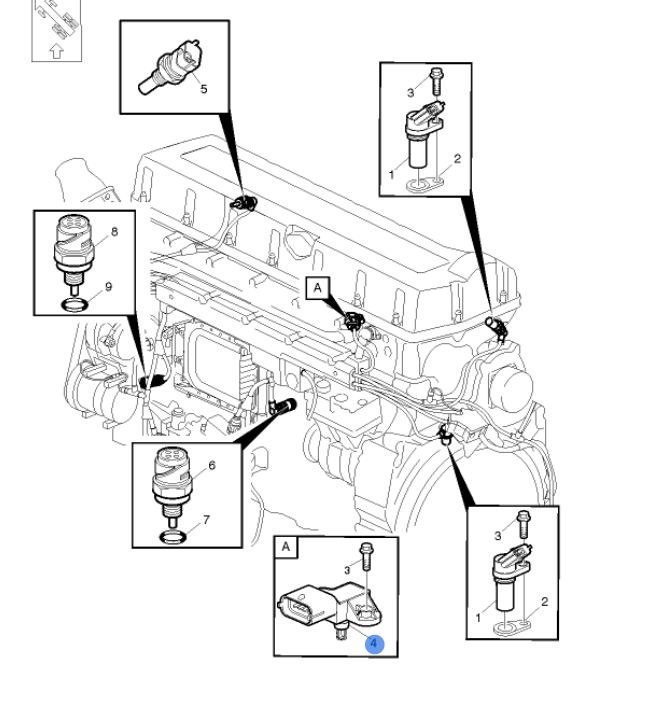 5

3
1
2

8
9

A

6
7

A
3
4

3
1
2