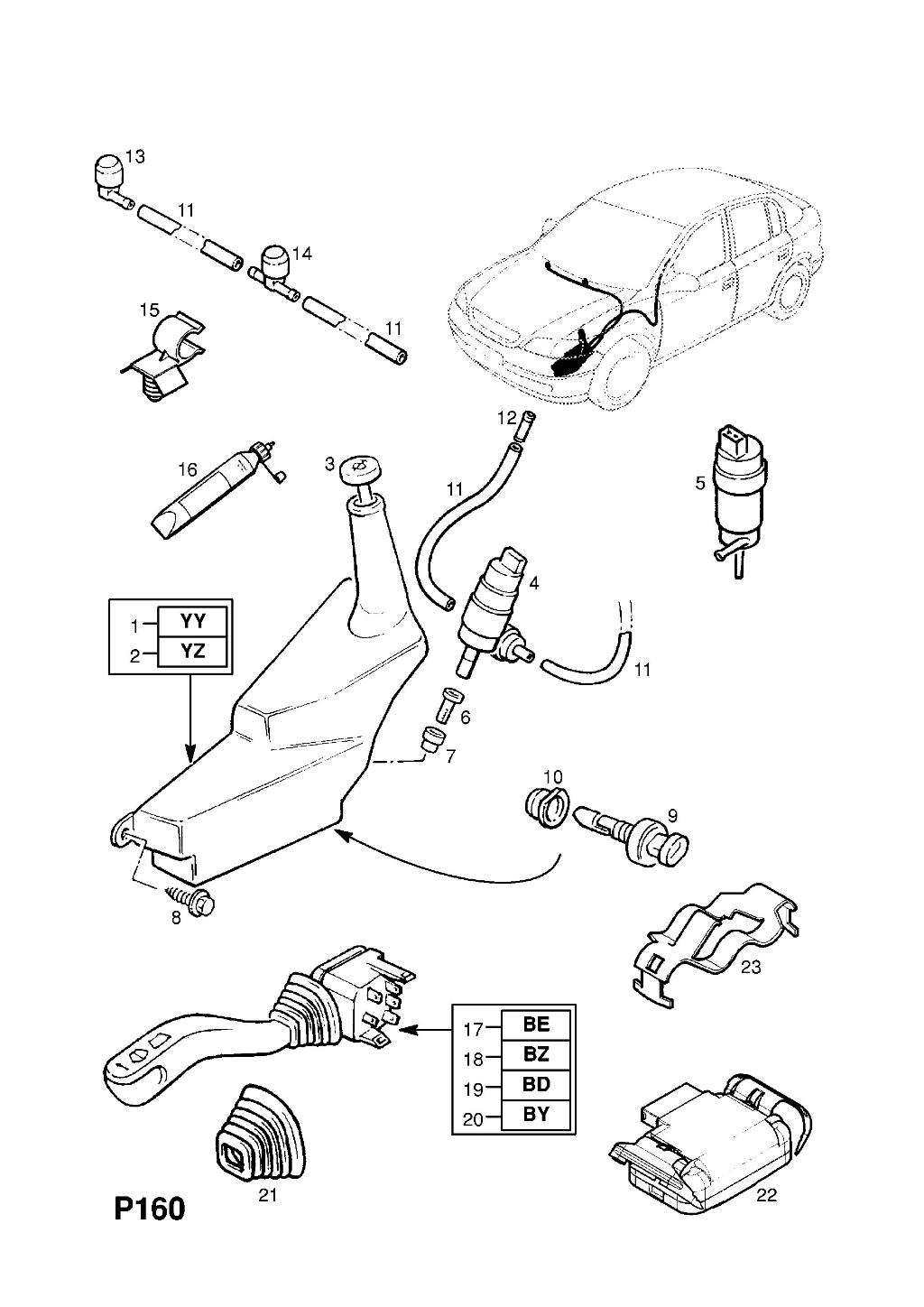 13
11
14
15
11
12
16
3
11
5
4
1 YY
2 YZ
11
6
7
10
9
8
23
17 BE
18 BZ
19 BD
20 BY
21
22
P160