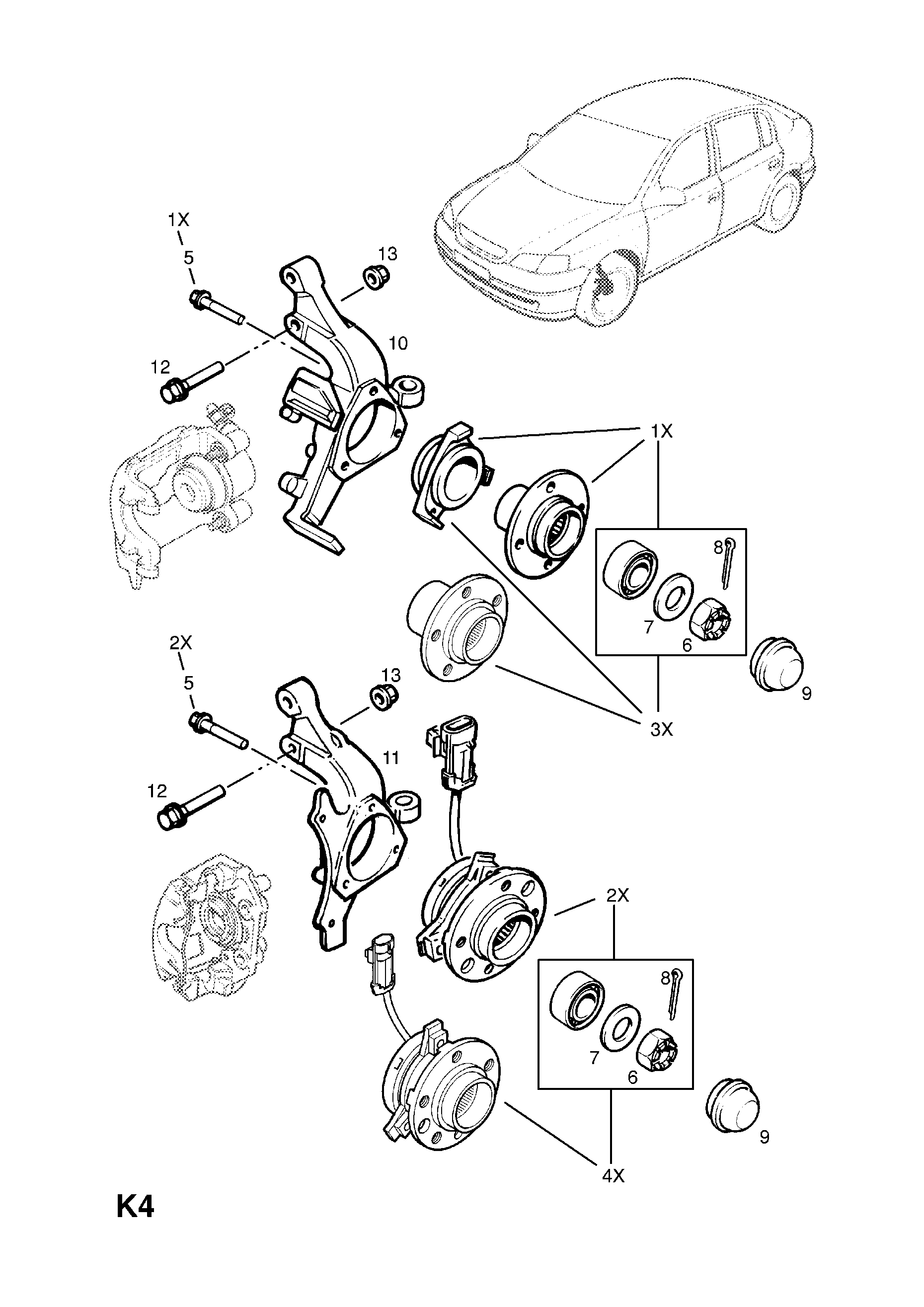 1X
5
13
10
12
1X
8
7
6
9
3X
2X
5
13
11
12
2X
8
7
6
9
4X
K4