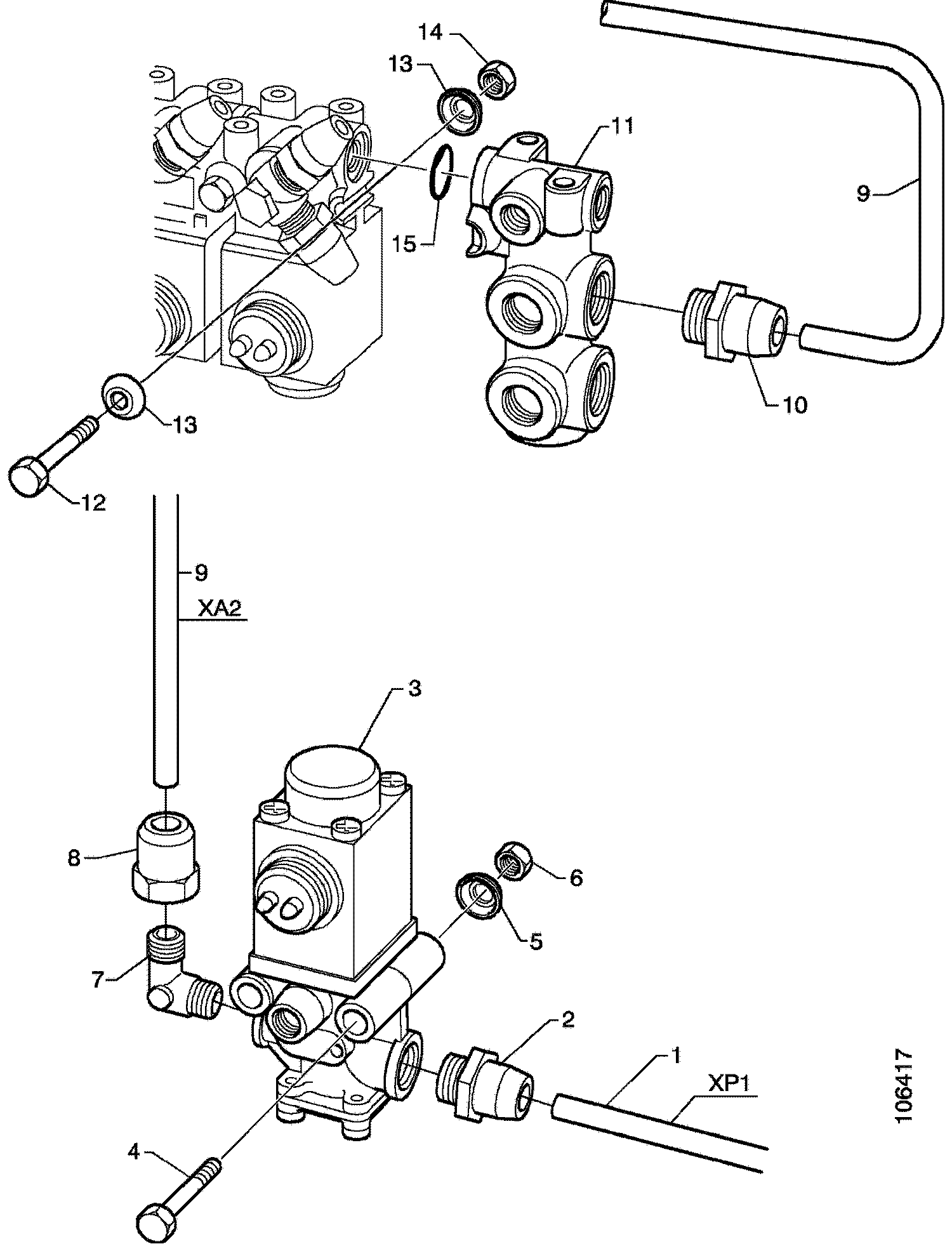 14
13
11
9
15
10
13
12
9
XA2
3
8
6
5
7
2
1
XP1
4
106417