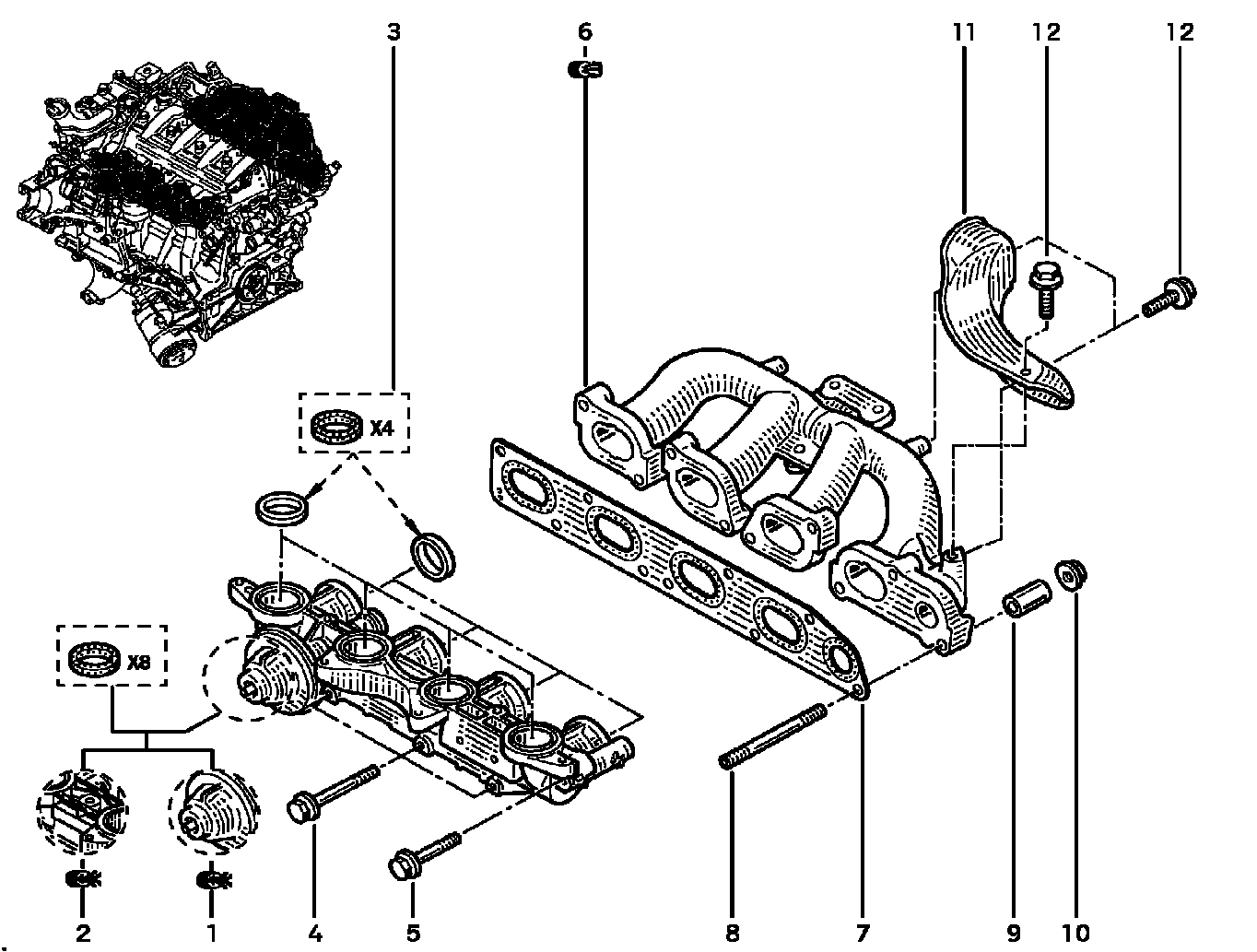 3
6
11
12
12
X4
X8
2
1
4
5
8
7
9
10