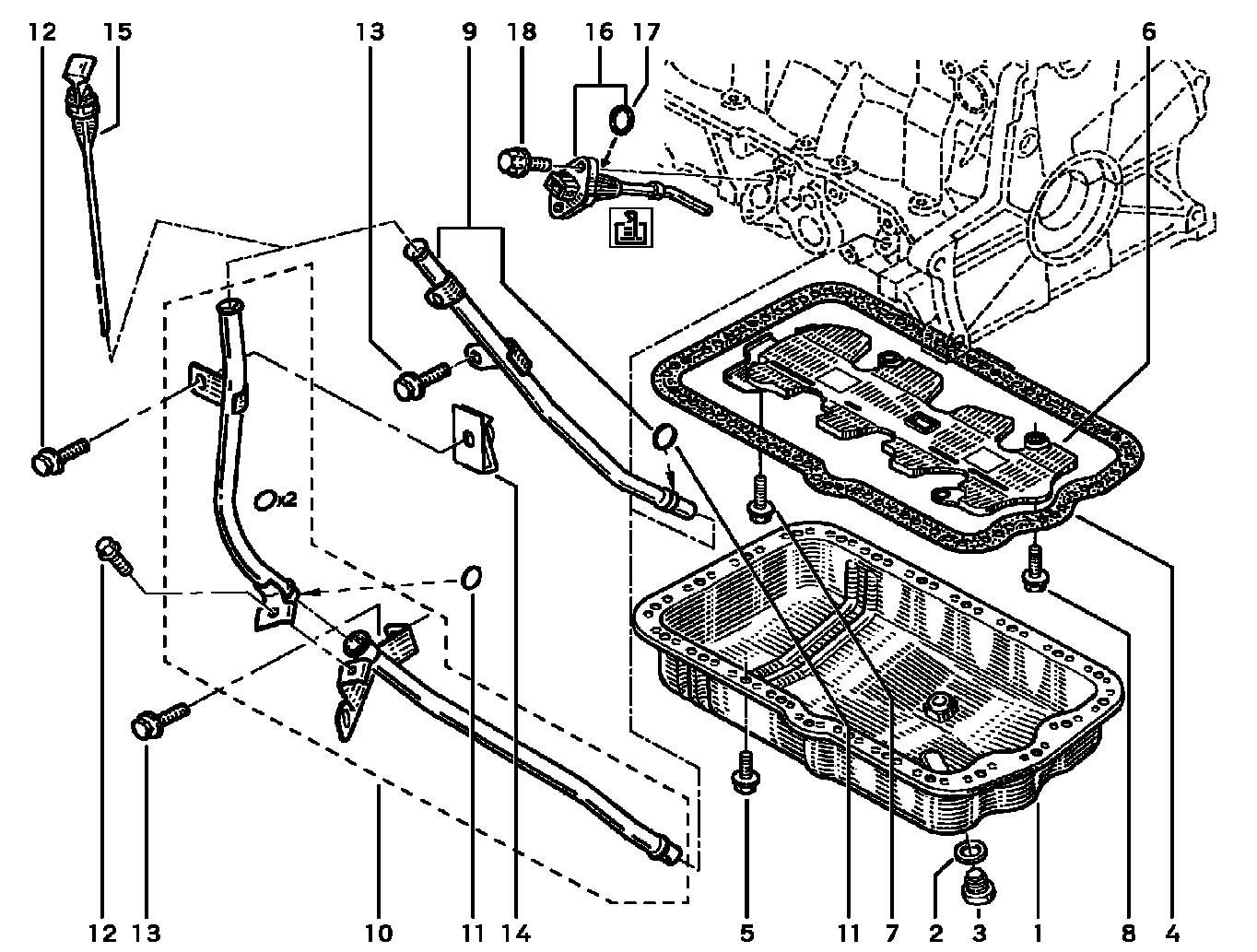 12 15 13 9 18 16 17 6

x2

12 13 10 11 14 5 11 7 2 3 1 8 4