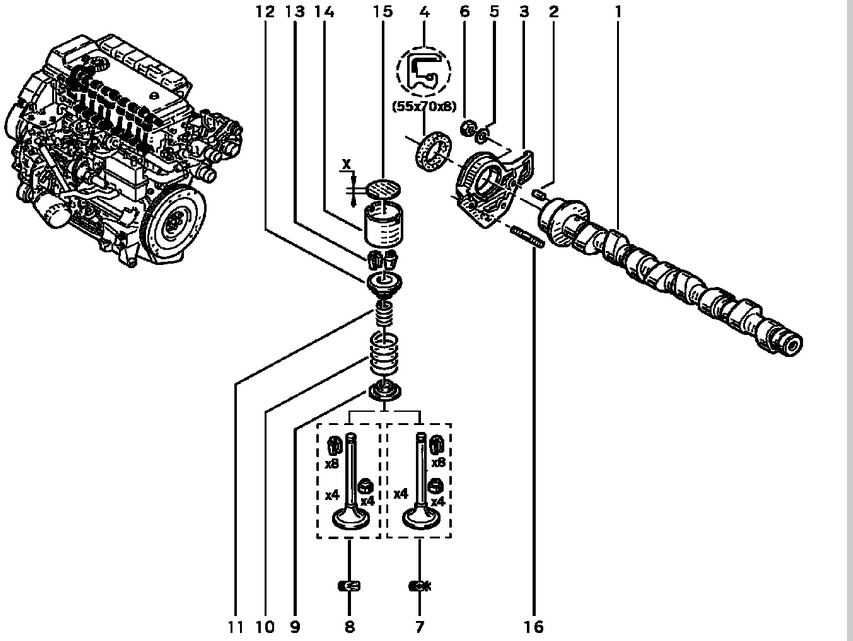 12 13 14 15 4 6 5 3 2 1

(55x70x8)

X

x8
x4
x4

x8
x4
x4

11 10 9 8 7 16