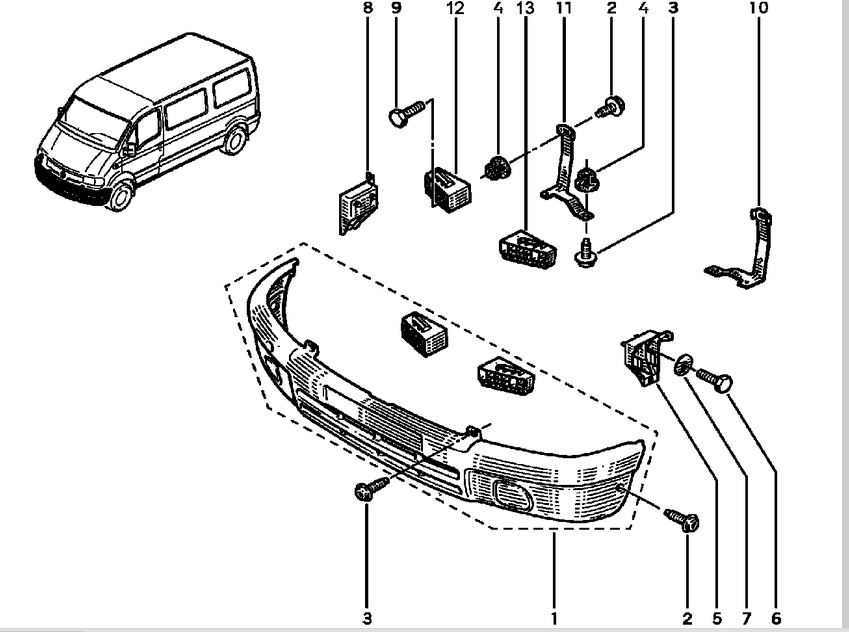 8 9 12 4 13 11 2 4 3 10

3 1 2 5 7 6