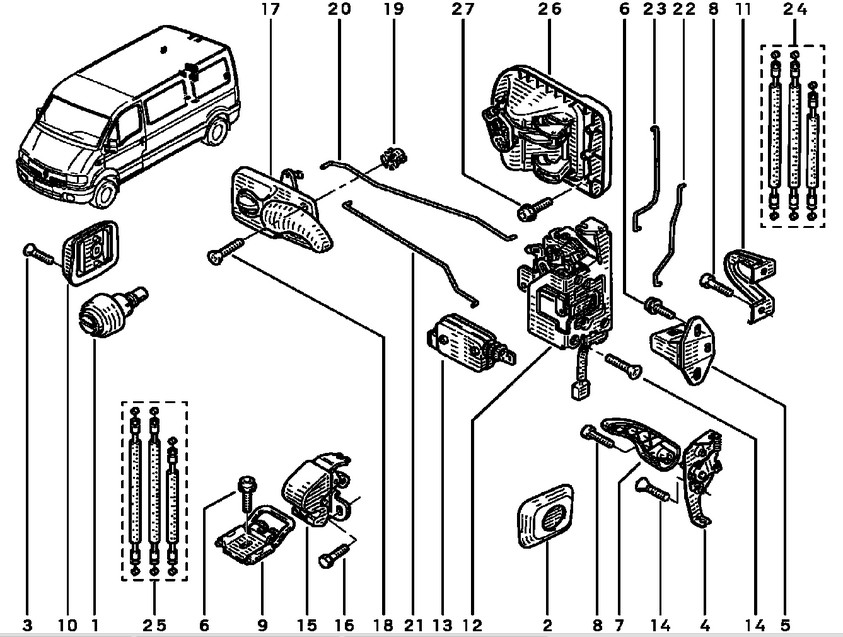 17 20 19 27 26 6 23 22 8 11 24

3 10 1 25 6 9 15 16 18 21 13 12 2 8 7 14 4 14 5