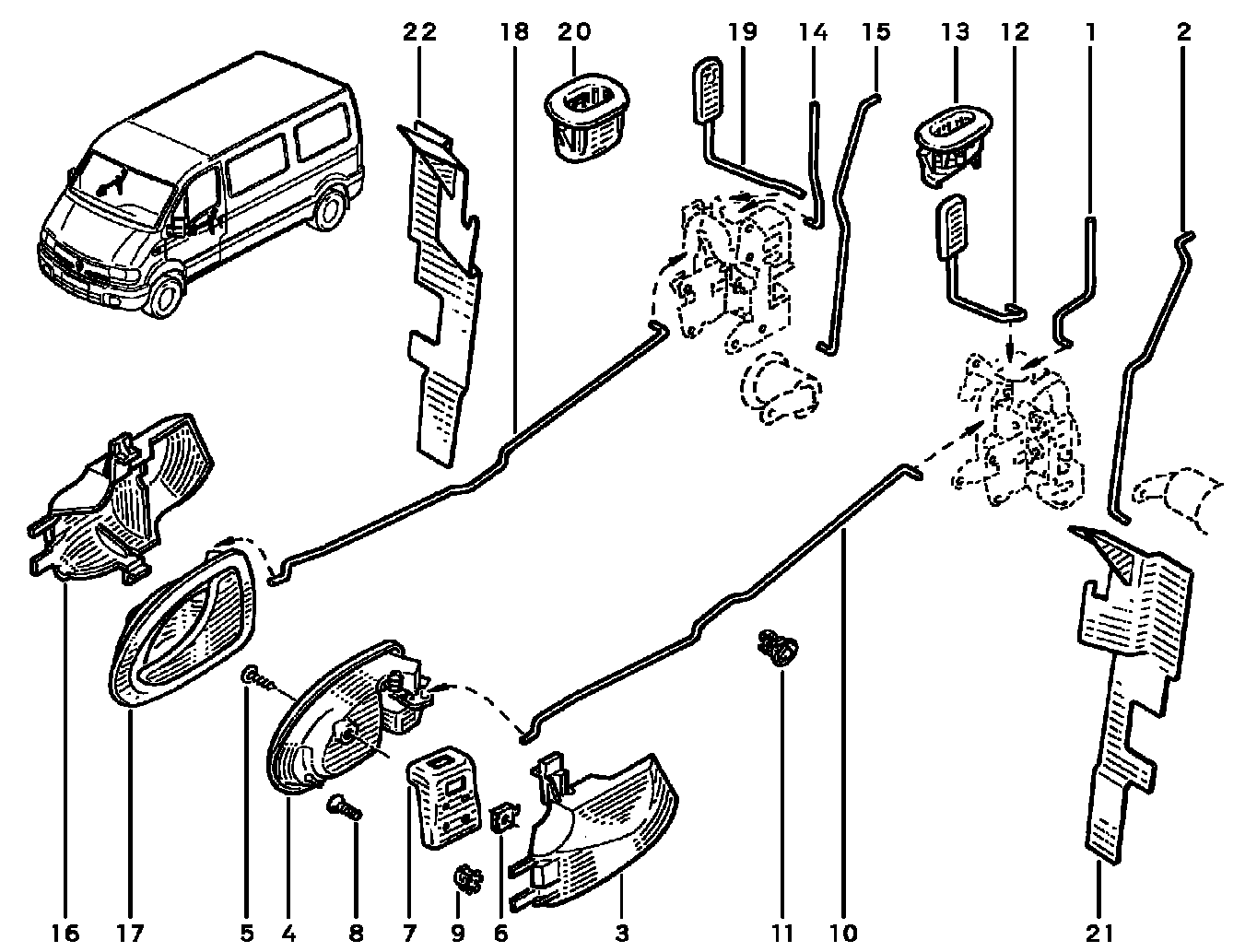 22 18 20 19 14 15 13 12 1 2

16 17 5 4 8 7 9 6 3 11 10 21