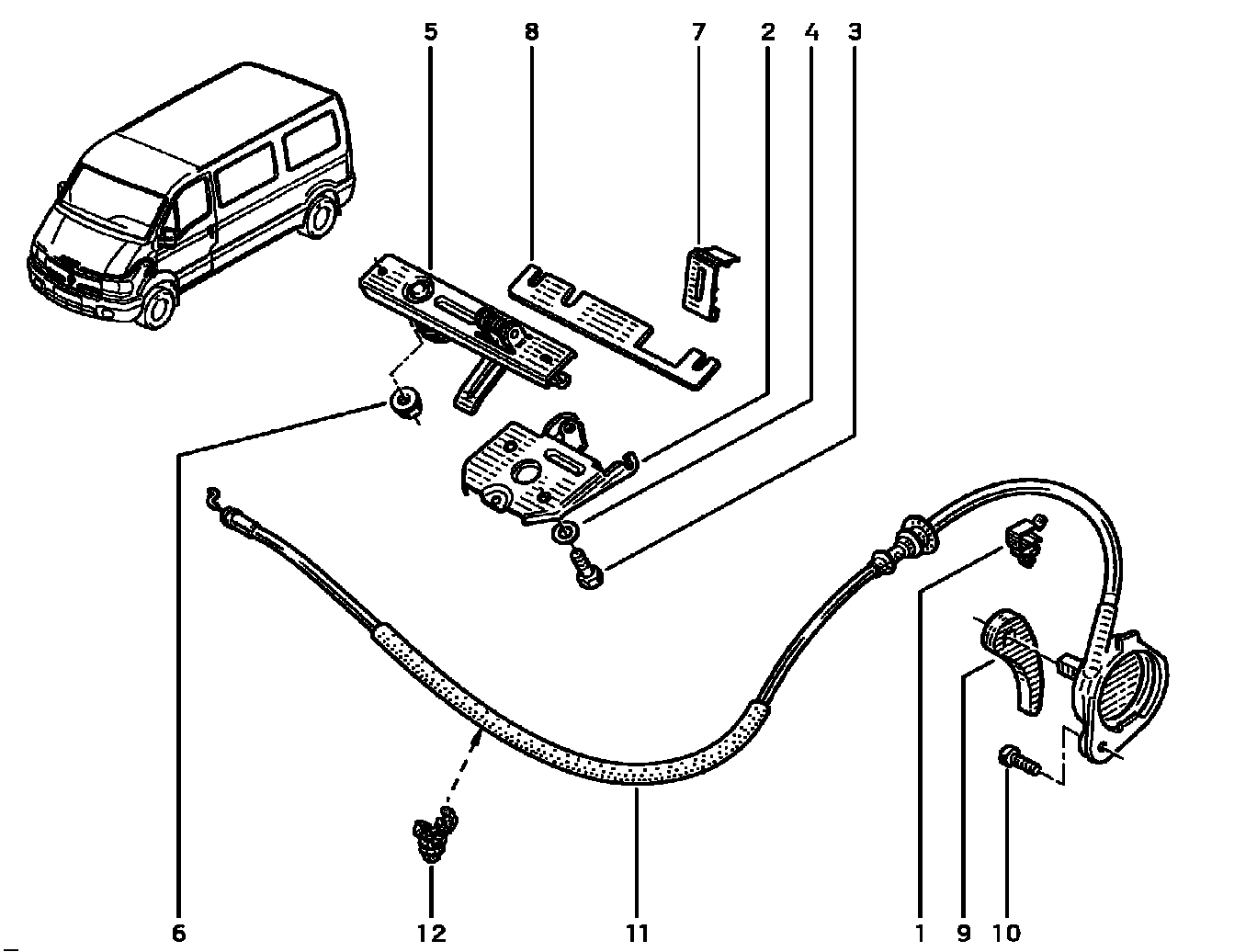 5 8 7 2 4 3

6 12 11 1 9 10