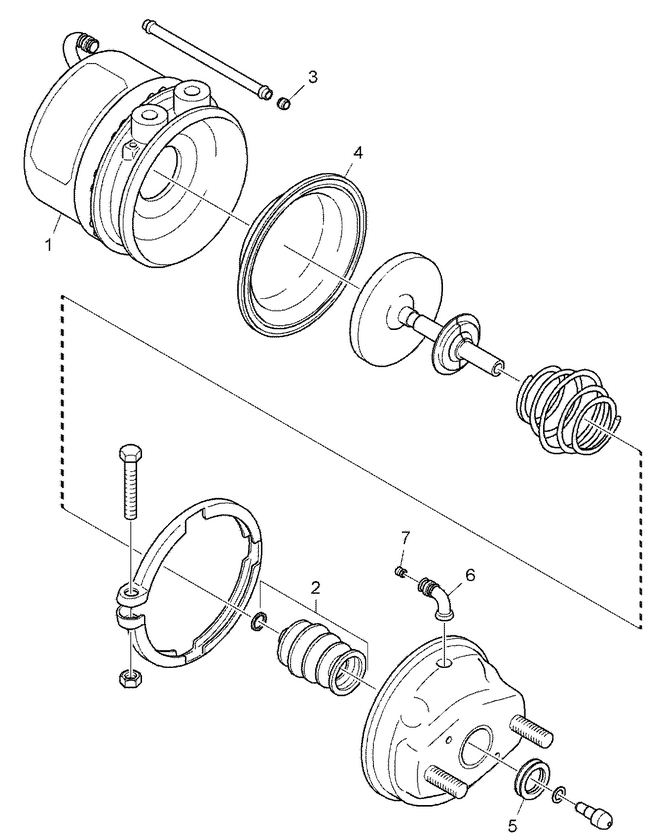 3
4
1
7
6
2
5