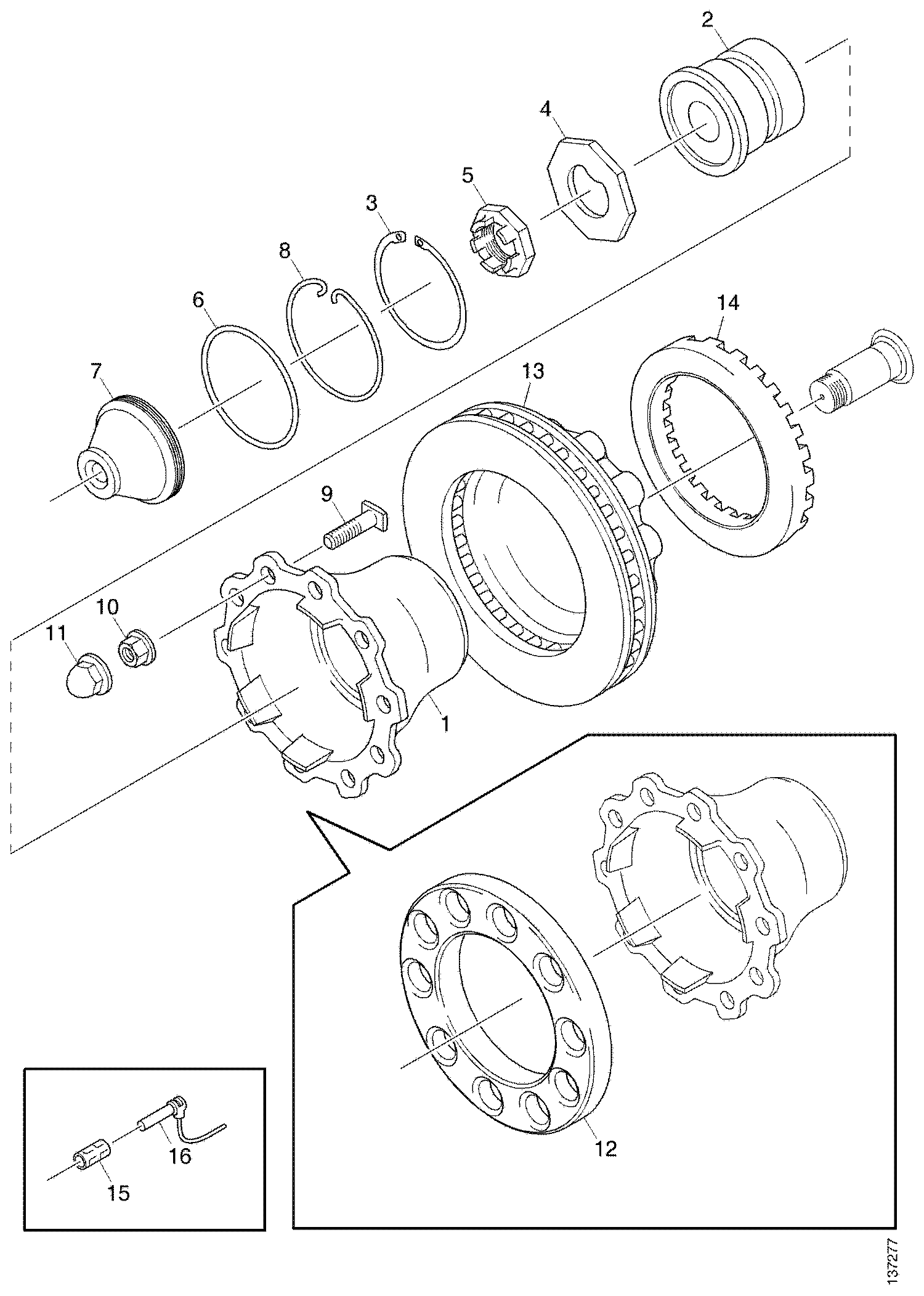 2
4
5
3
8
6
7
14
13
9
10
11
1
12
16
15
137277